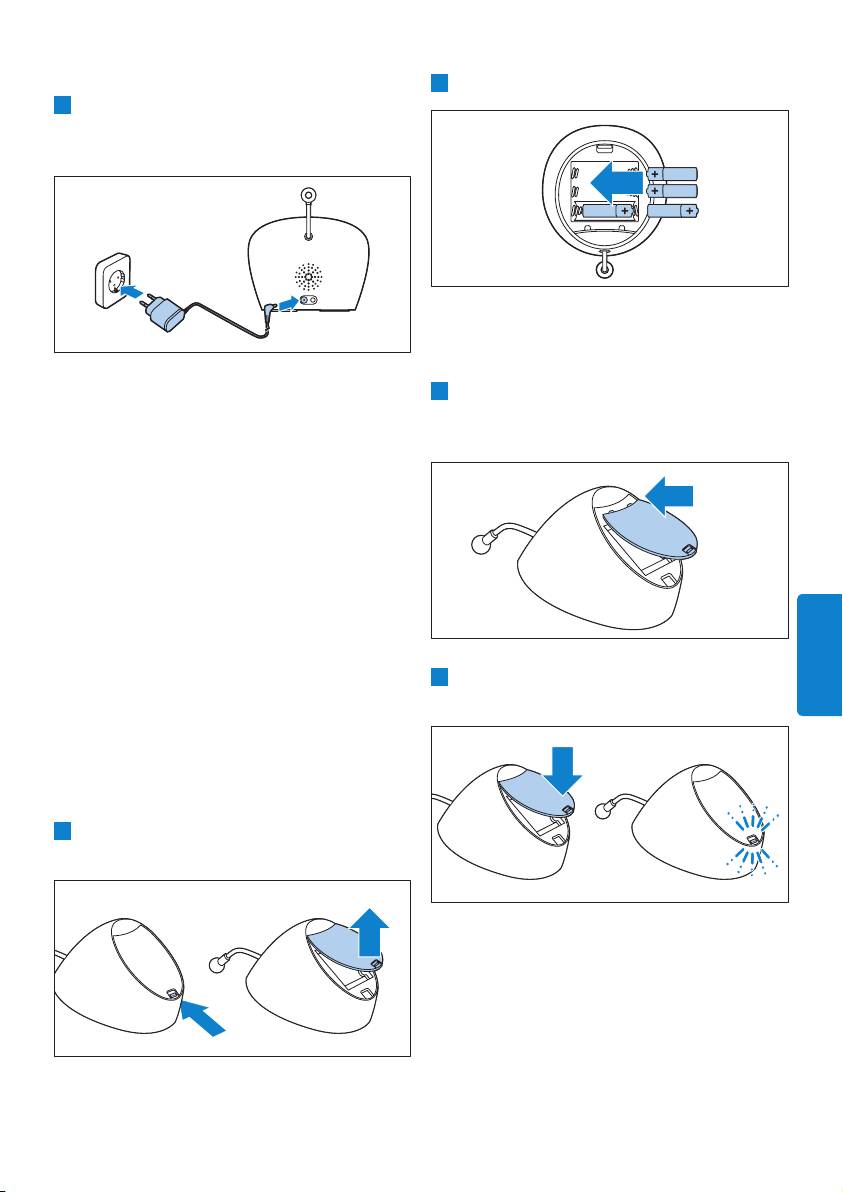 +
+
+
+