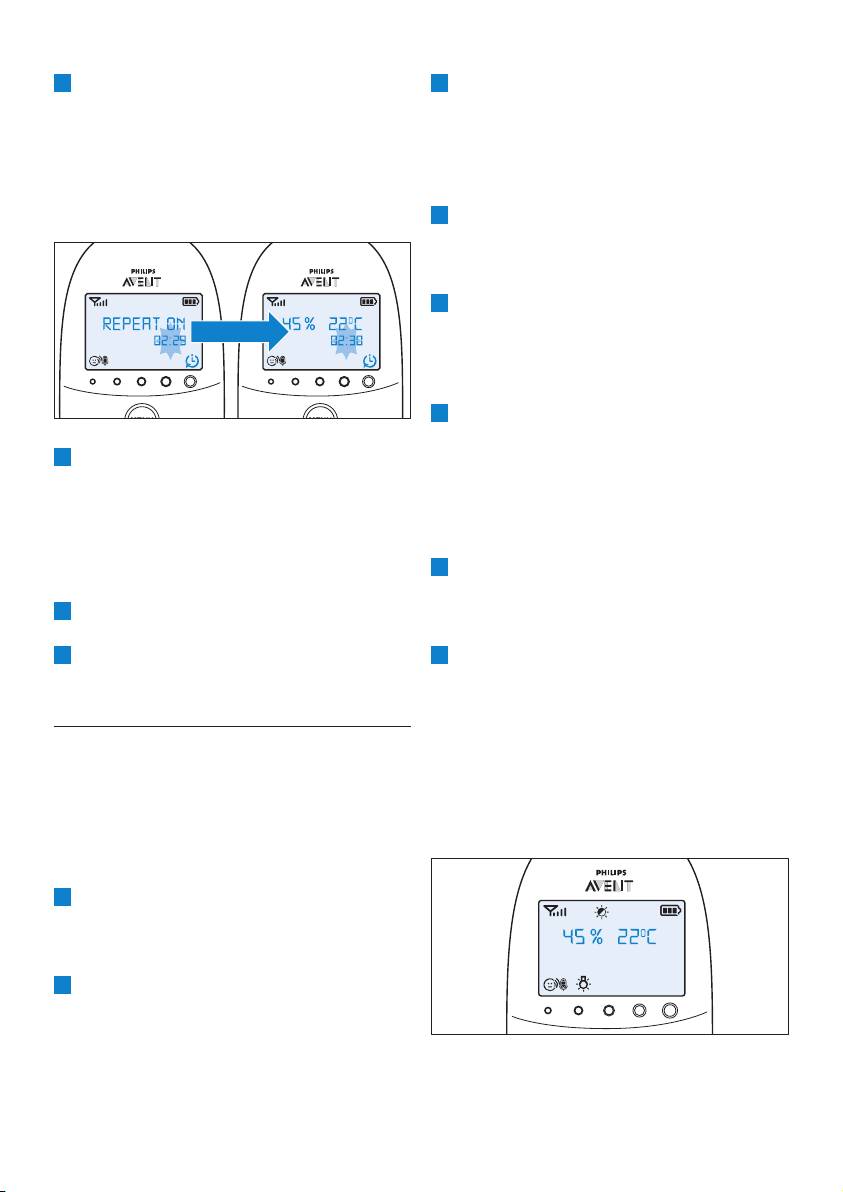 PHILIPS
AVENT
REPEAT ON
02:29

PHILIPS
AVENT
45 % 22°C
02:30

PHILIPS
AVENT
45 % 22°C