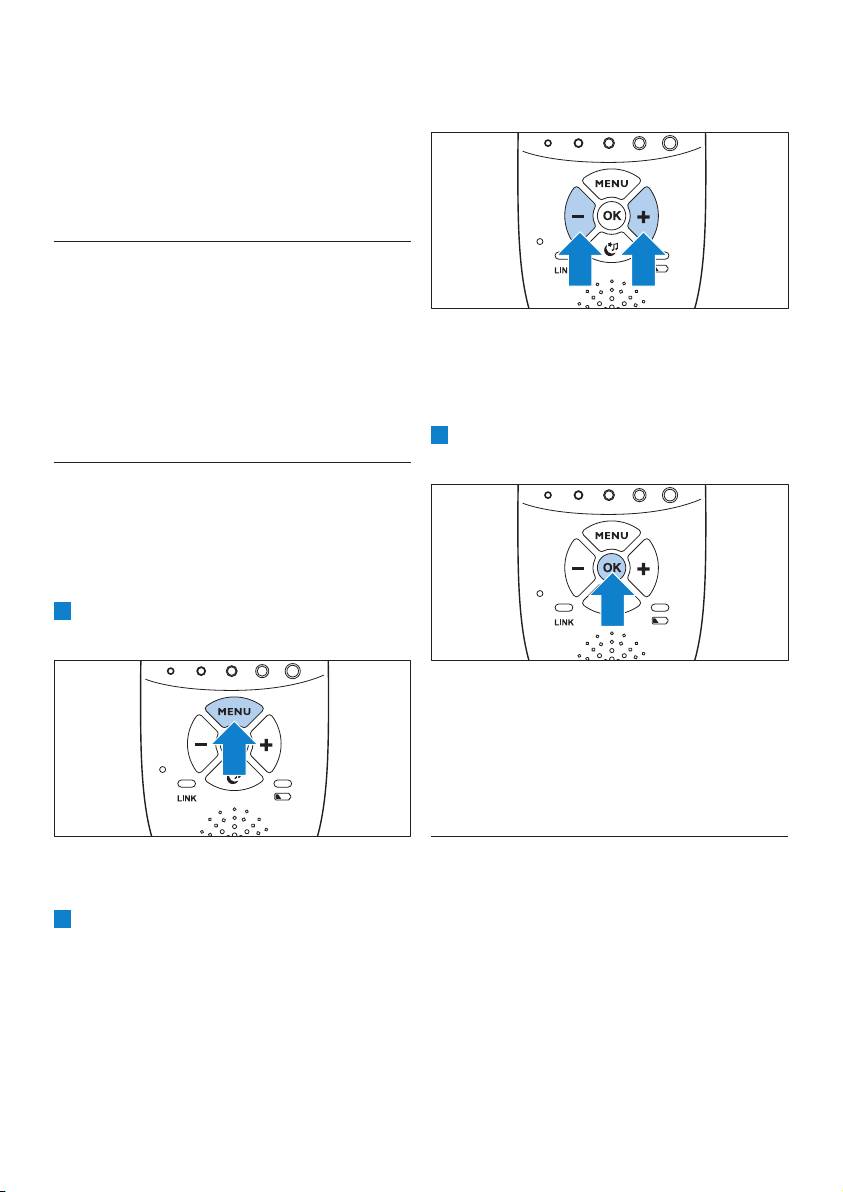 MENU
OK
LIN

MENU
OK
LINK

MENU
LINK