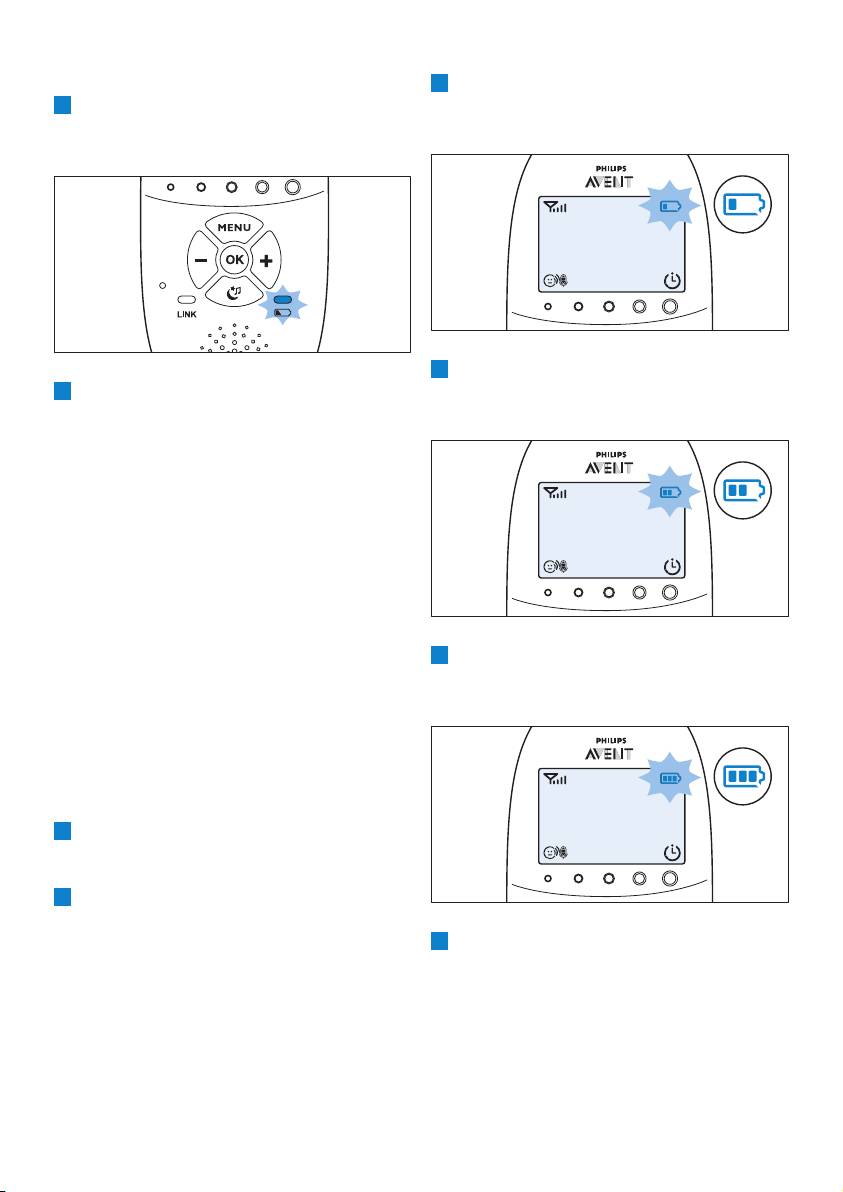 MENU

OK

LINK

PHILIPS
AVENT

PHILIPS
AVENT

PHILIPS
AVENT