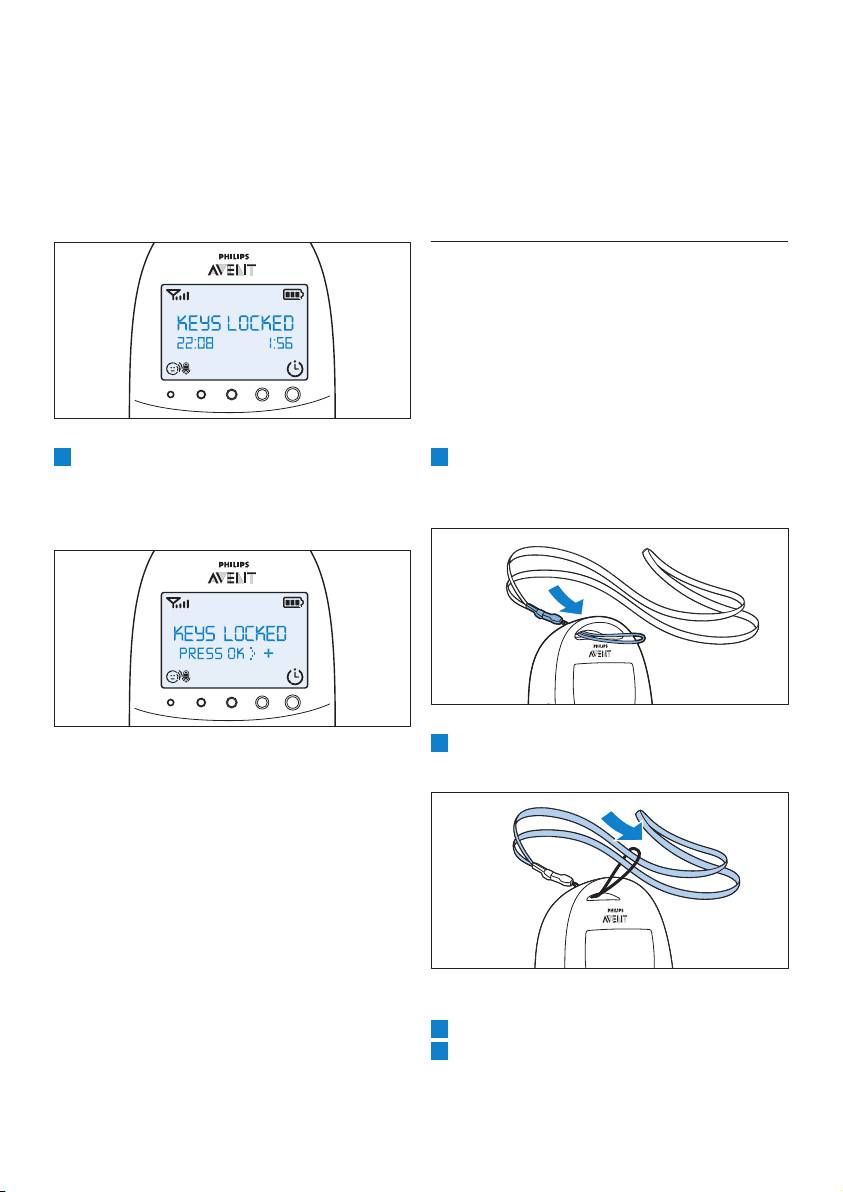 PHILIPS
AVENT
KEYS LOCKED
22:08 1:56

PHILIPS
AVENT
KEYS LOCKED
PRESS OK > +

PHILIPS
AVENT

PHILIPS
AVENT