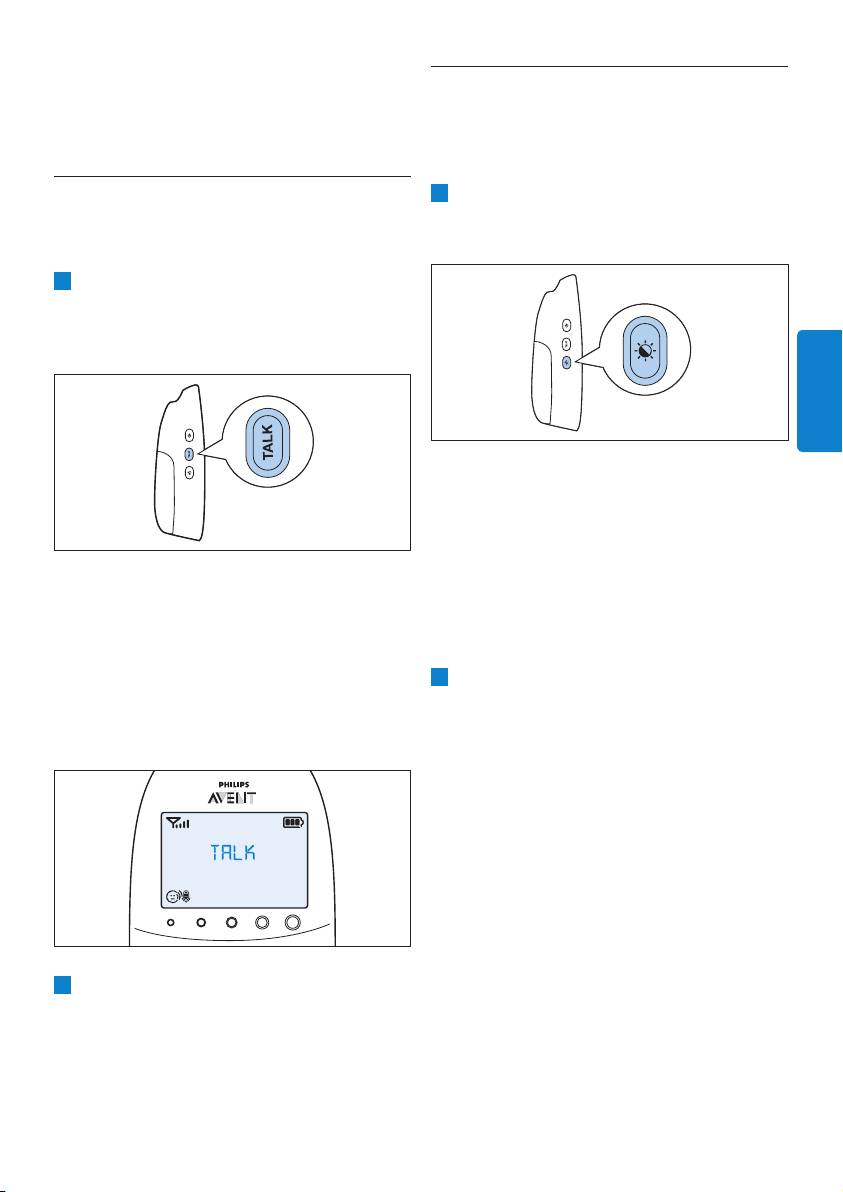 TALK

PHILIPS
AVENT

TALK