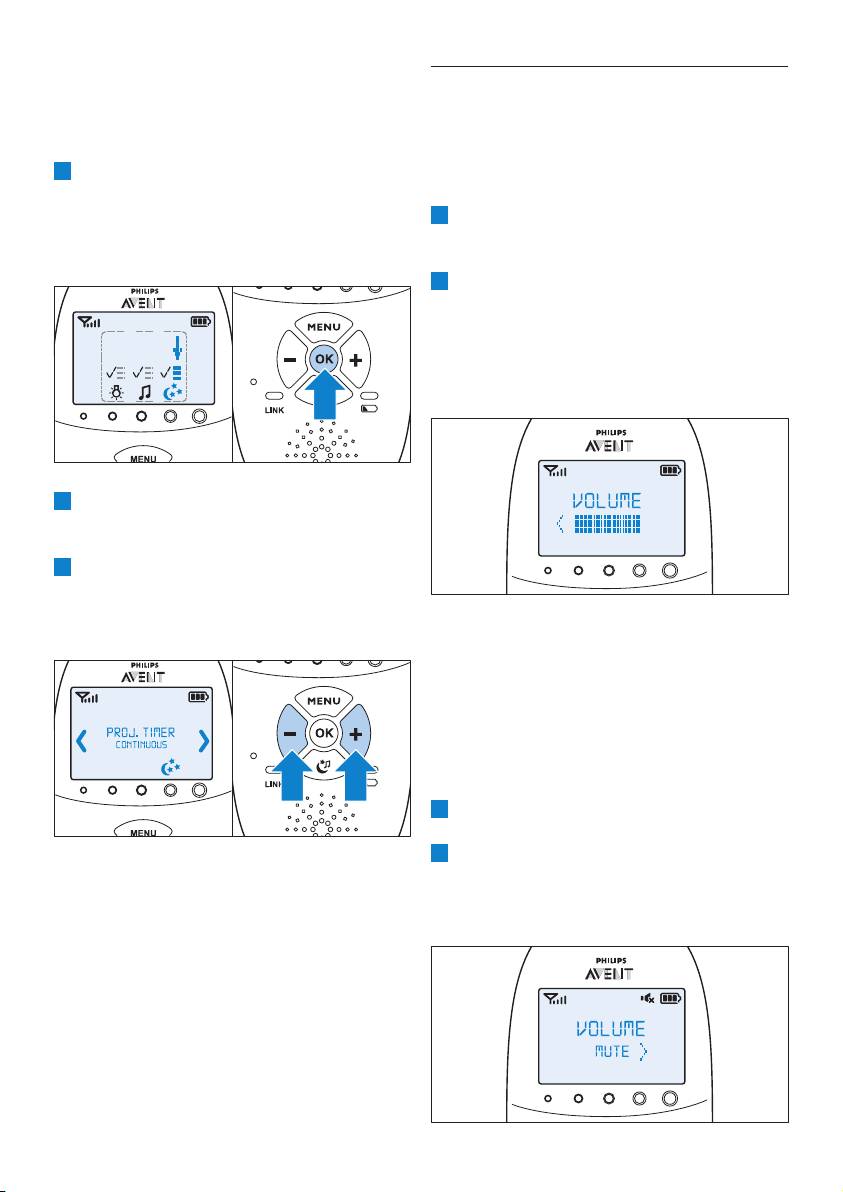 PHILIPS
AVENT

MENU
OK
LINK
MENU

PHILIPS
AVENT
PROJ. TIMER
CONTINUOUS

MENU
OK
LINK
MENU

PHILIPS
AVENT
VOLUME

PHILIPS
AVENT
VOLUME
MUTE