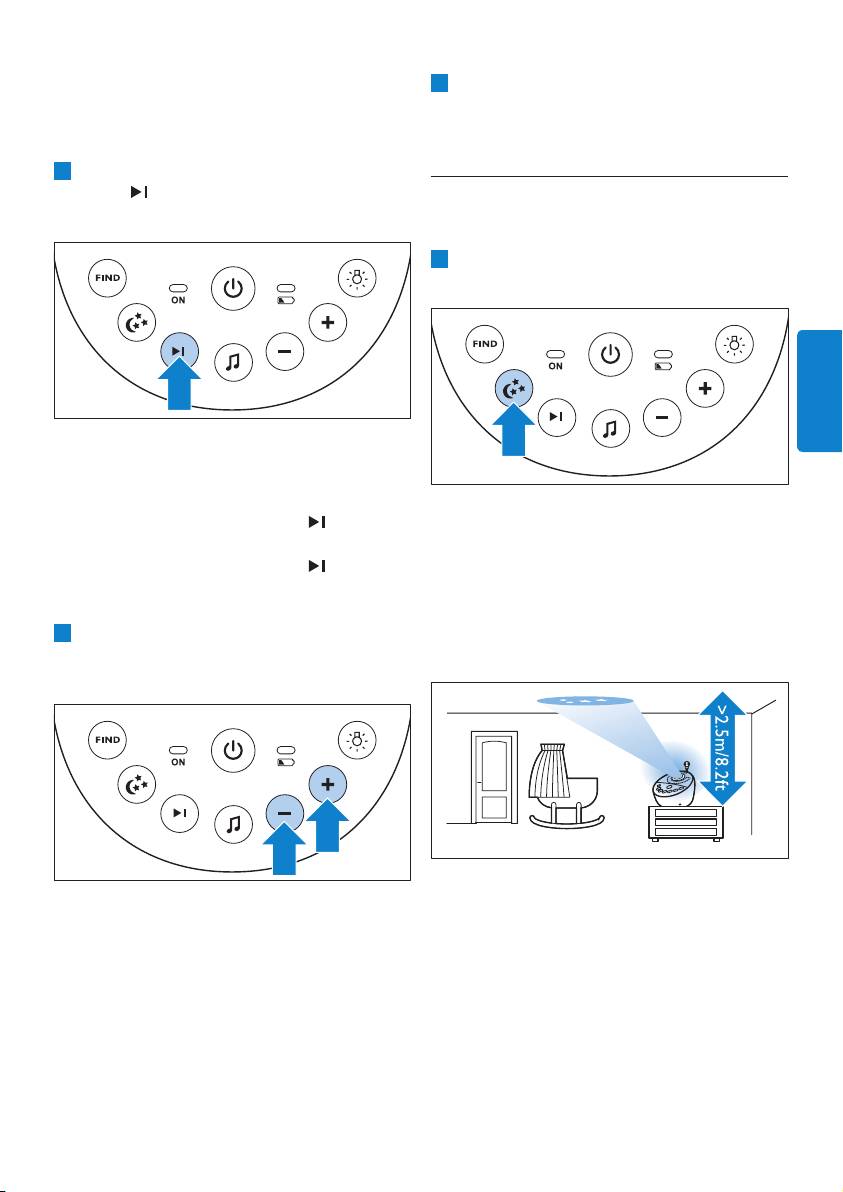 FIND
ON
FIND
ON
FIND
ON
>2.5m/8.2ft