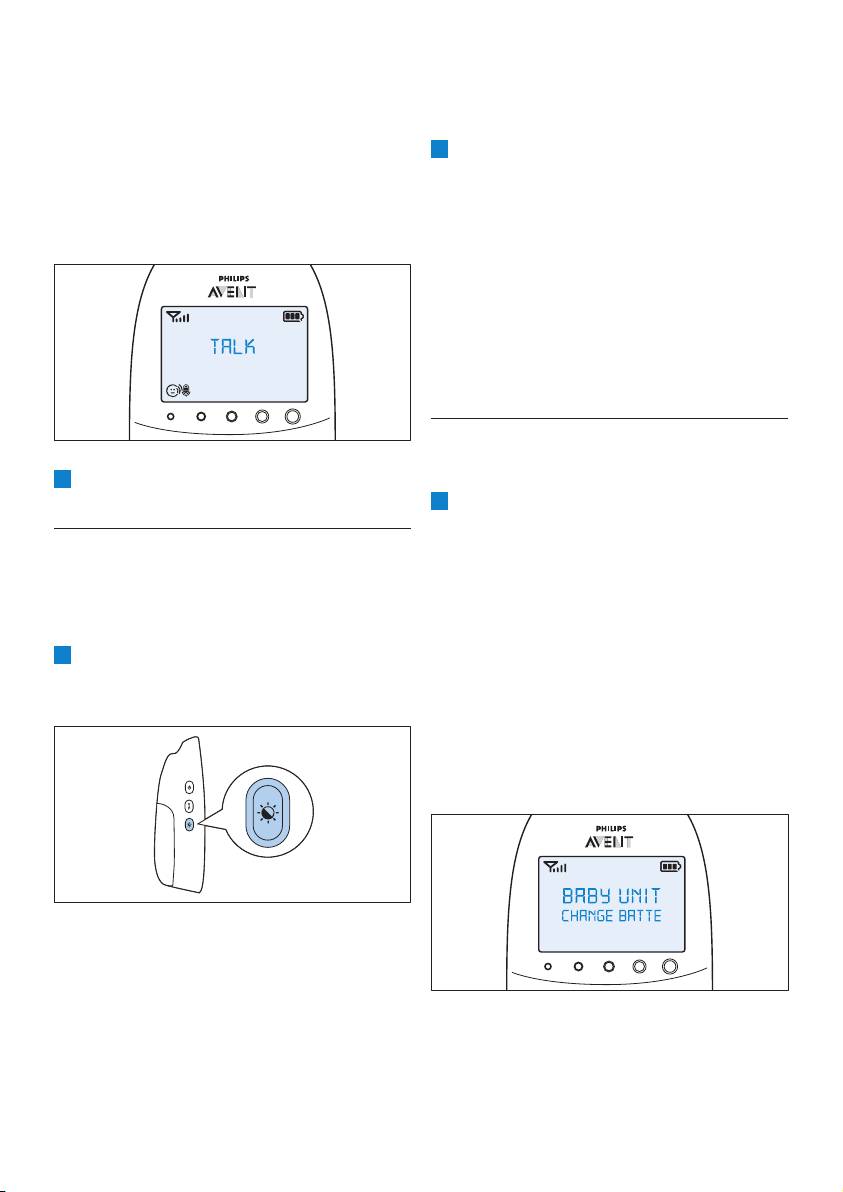 PHILIPS
AVENT

TALK

PHILIPS
AVENT

BABY UNIT
CHANGE BATTE