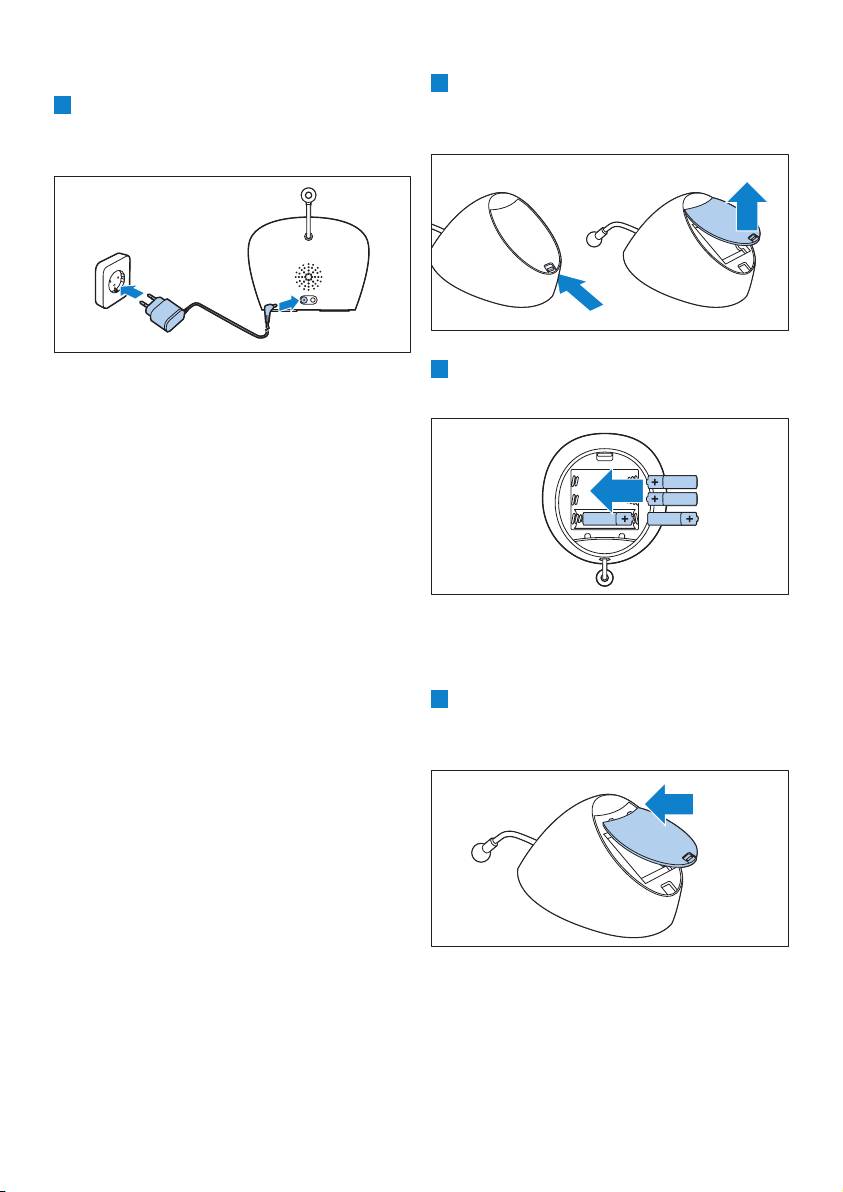 +
+
+
+
+
+