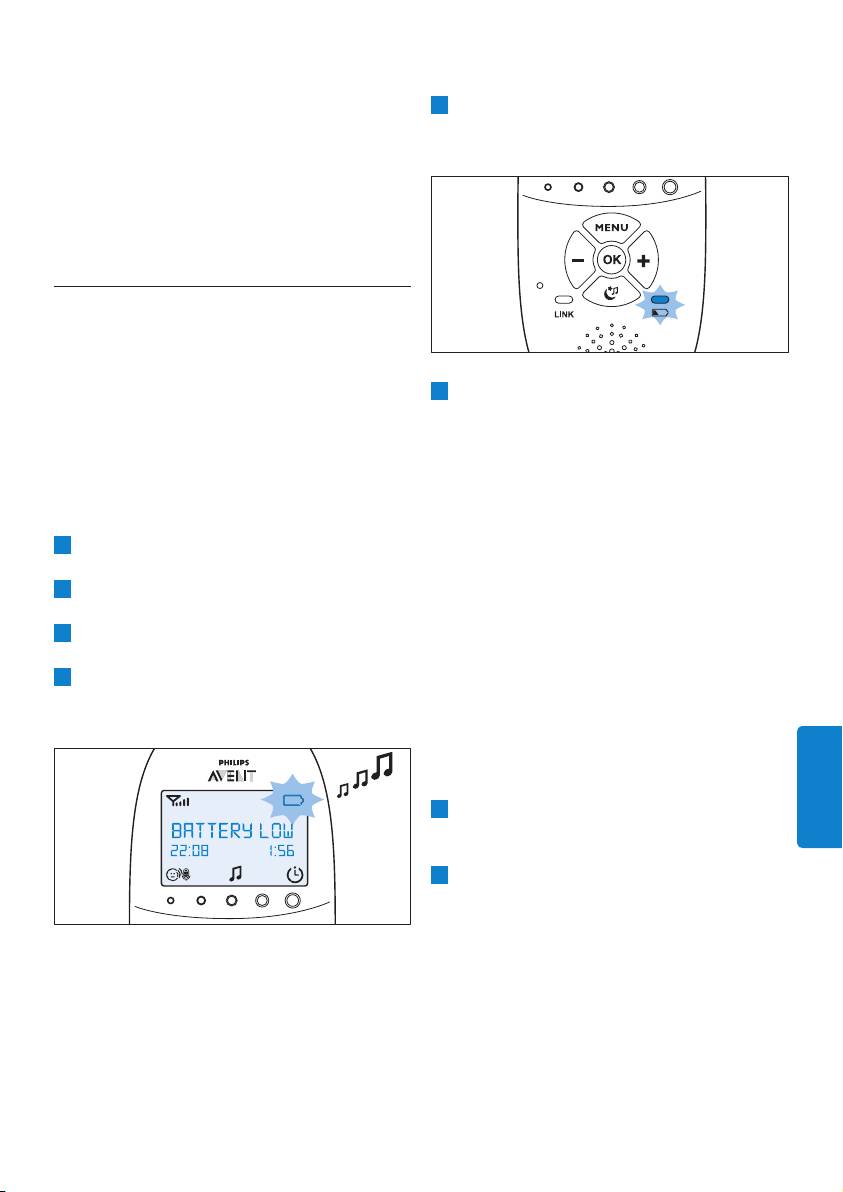 MENU

OK

LINK

PHILIPS

AVENT

BATTERY LOW

22:08

1:56