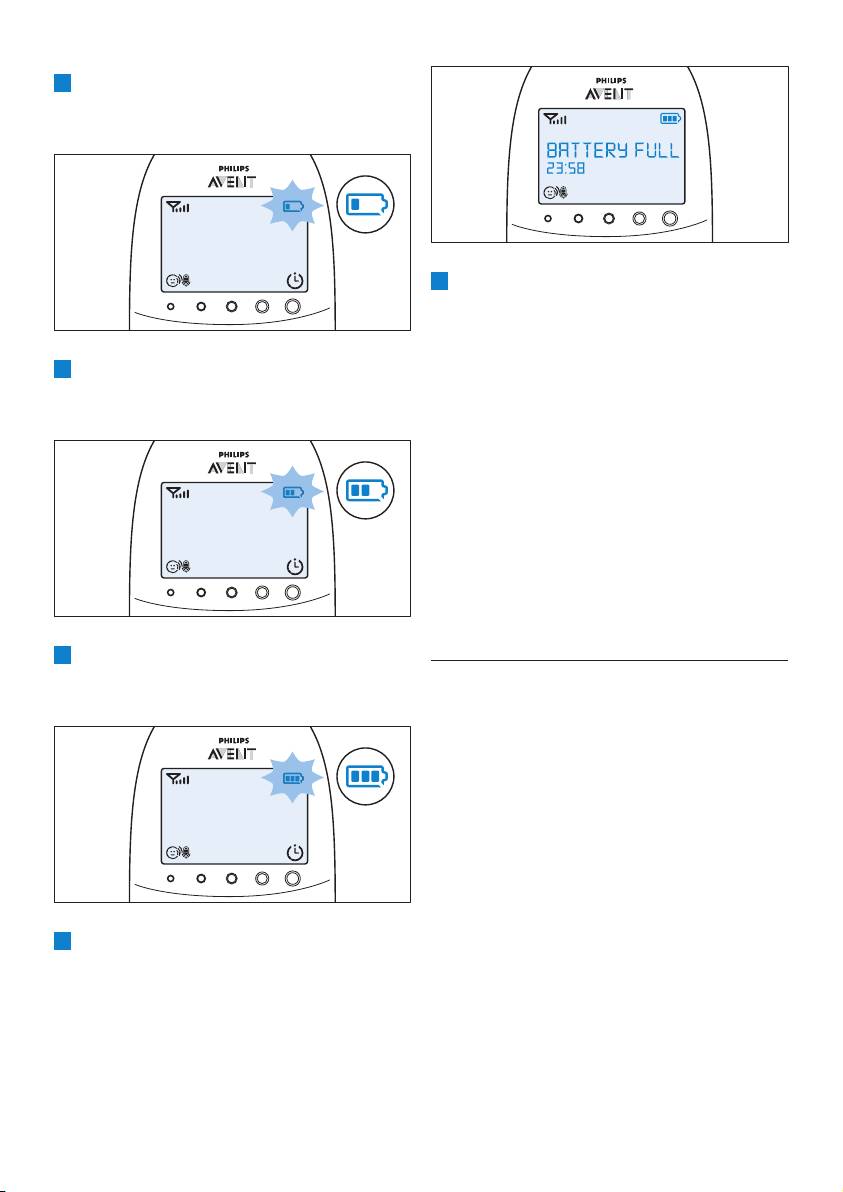 PHILIPS
AVENT

PHILIPS
AVENT

PHILIPS
AVENT

PHILIPS
AVENT
BATTERY FULL
23:58