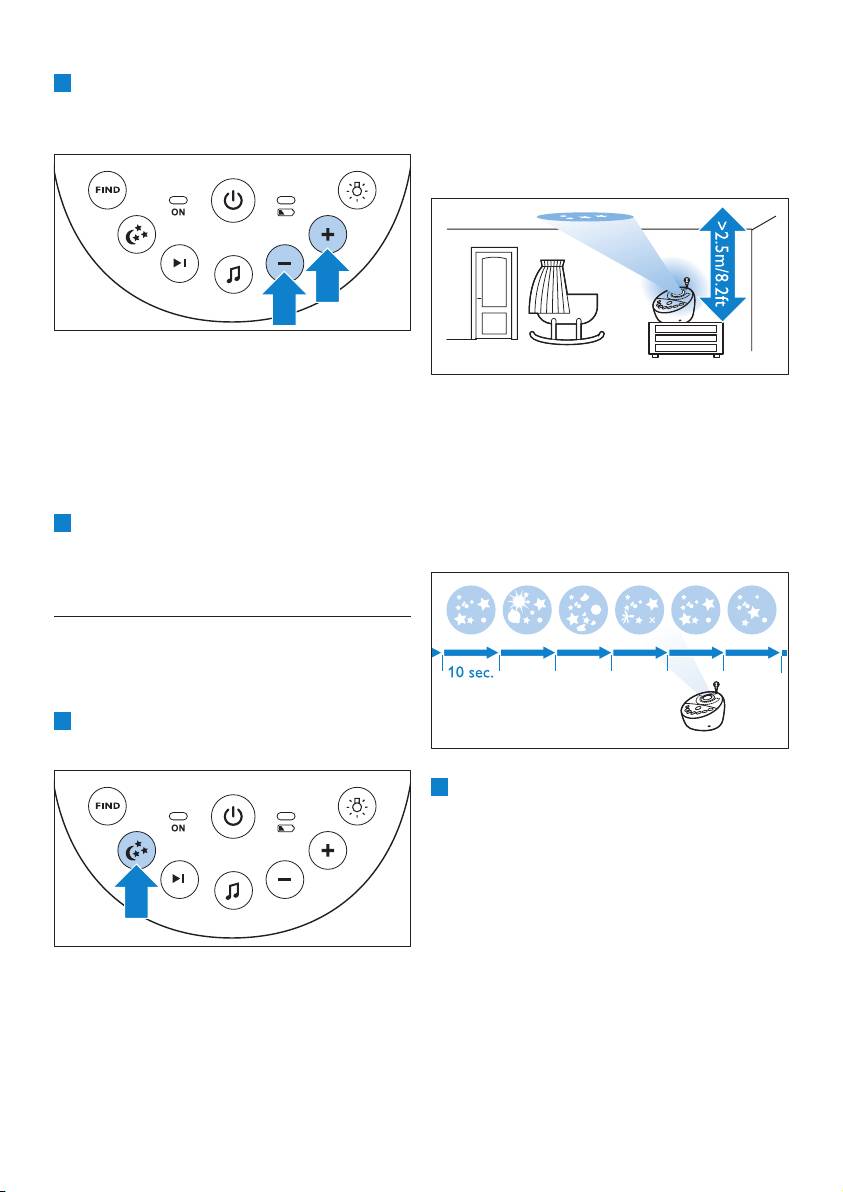 FIND

ON

>2.5m/8.2ft

10 sec.

FIND

ON