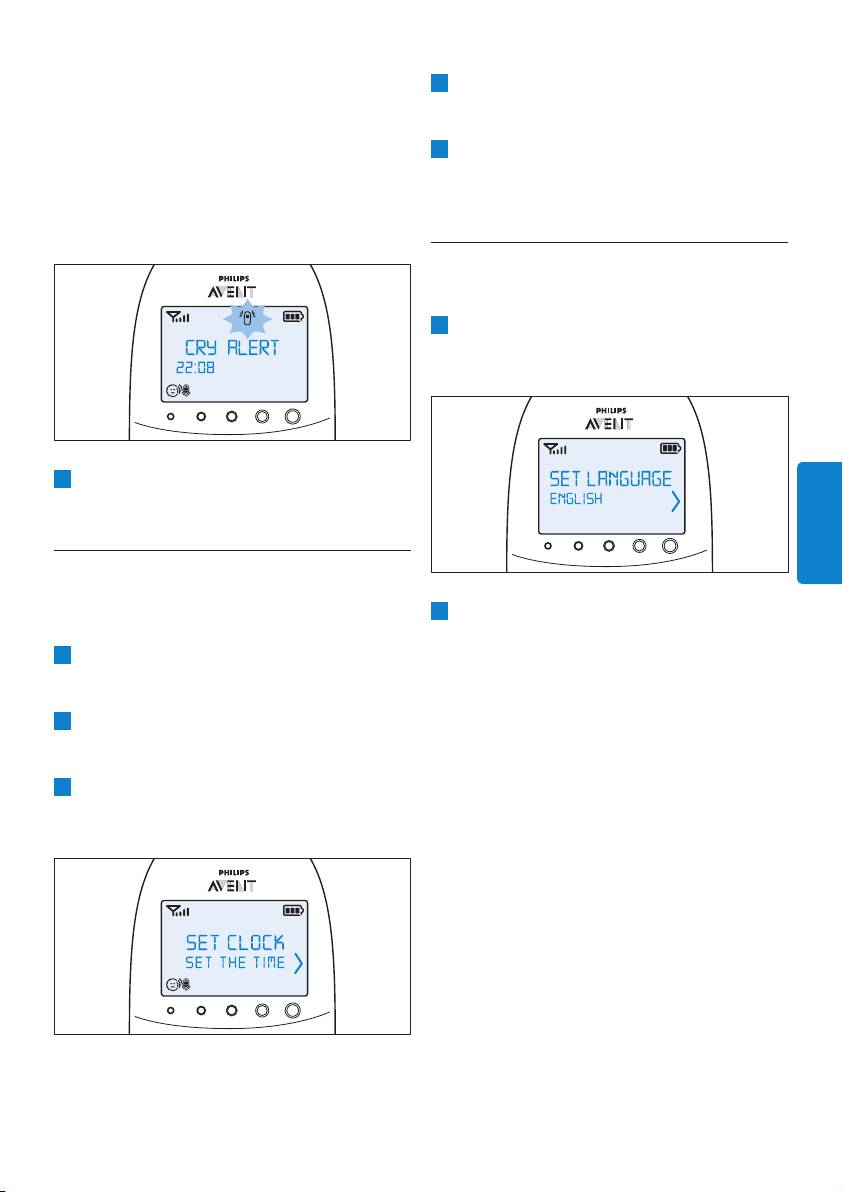 PHILIPS
AVENT
CRY ALERT
22:08

PHILIPS
AVENT
SET CLOCK
SET THE TIME

PHILIPS
AVENT
SET LANGUAGE
ENGLISH