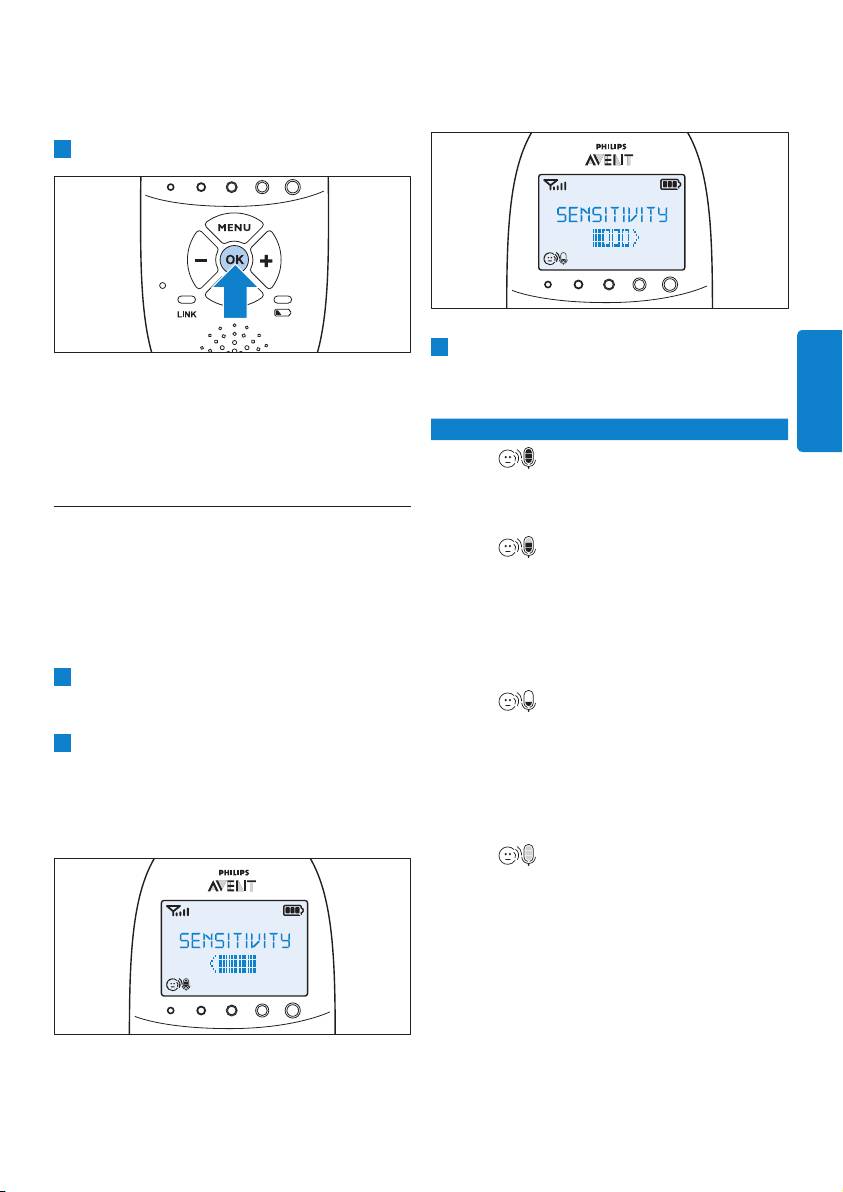 MENU

OK

LINK

PHILIPS
AVENT

SENSITIVITY

PHILIPS
AVENT

SENSITIVITY