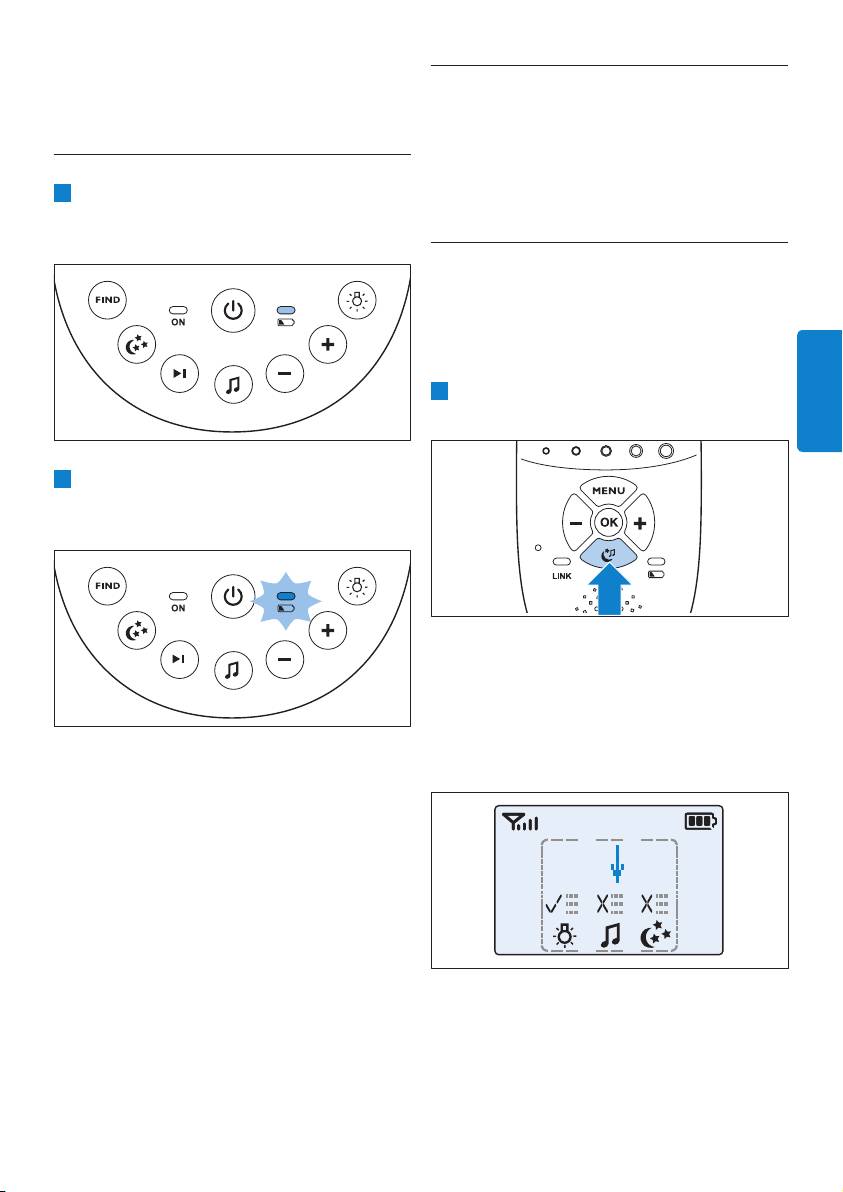 FIND

ON

FIND

ON

MENU

OK

LINK