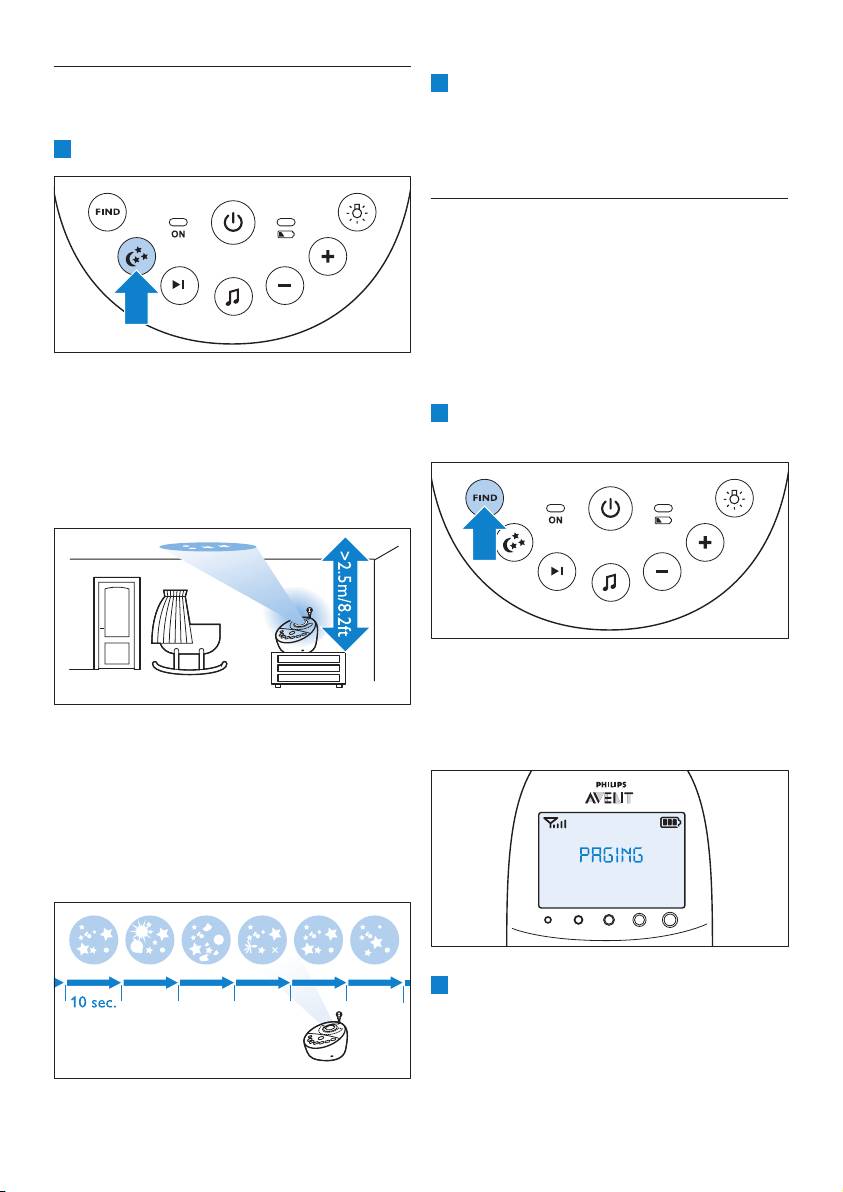 FIND

ON

>2.5m/8.2ft

10 sec.

FIND

ON

PHILIPS

AVENT

PAGING