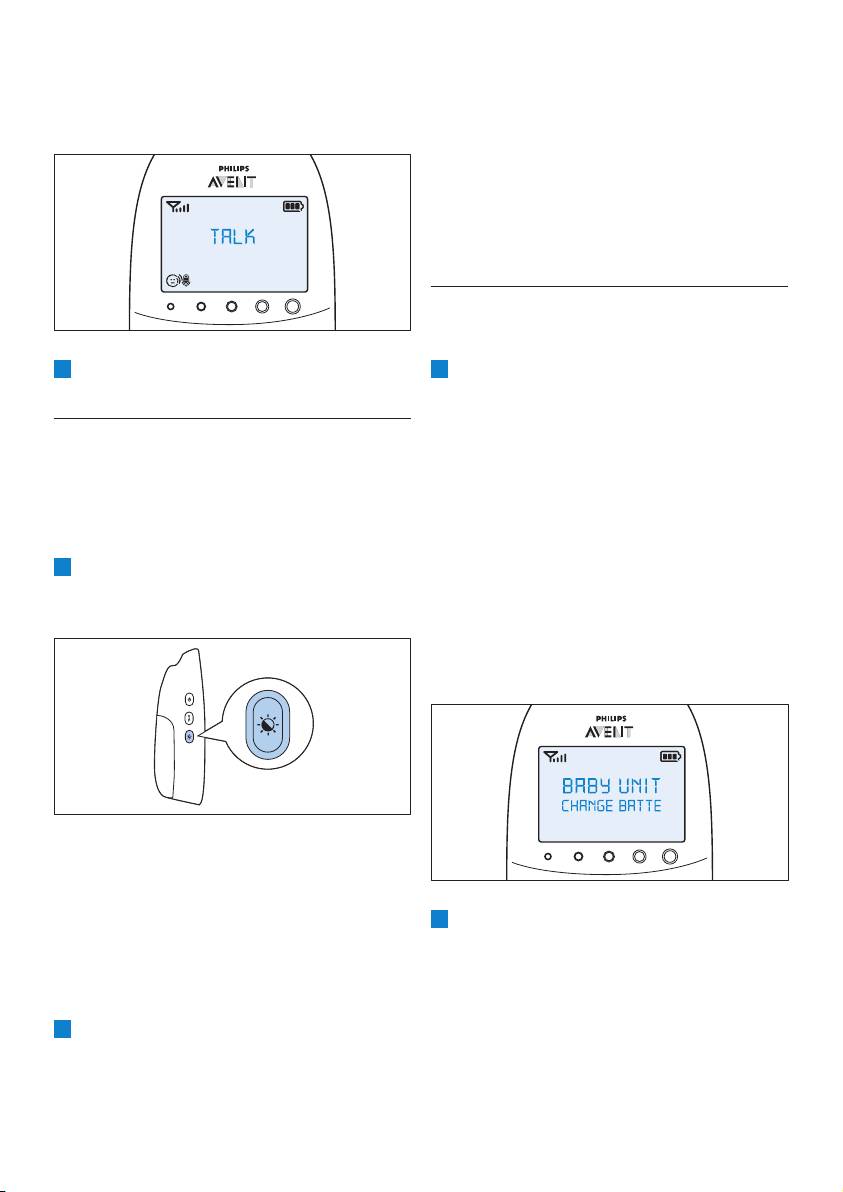 PHILIPS
AVENT
TALK

PHILIPS
AVENT
BABY UNIT
CHANGE BATTE