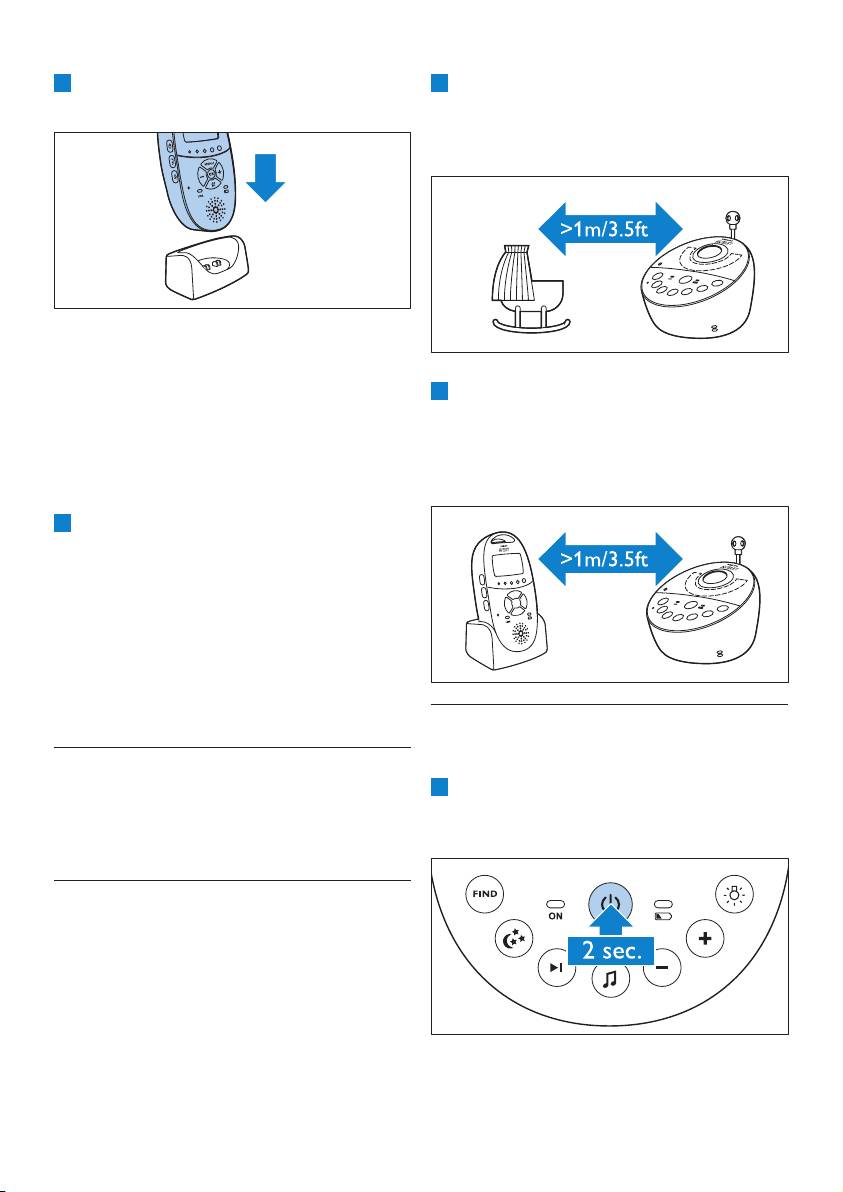 >1m/3.5ft

>1m/3.5ft

FIND

ON

2 sec.