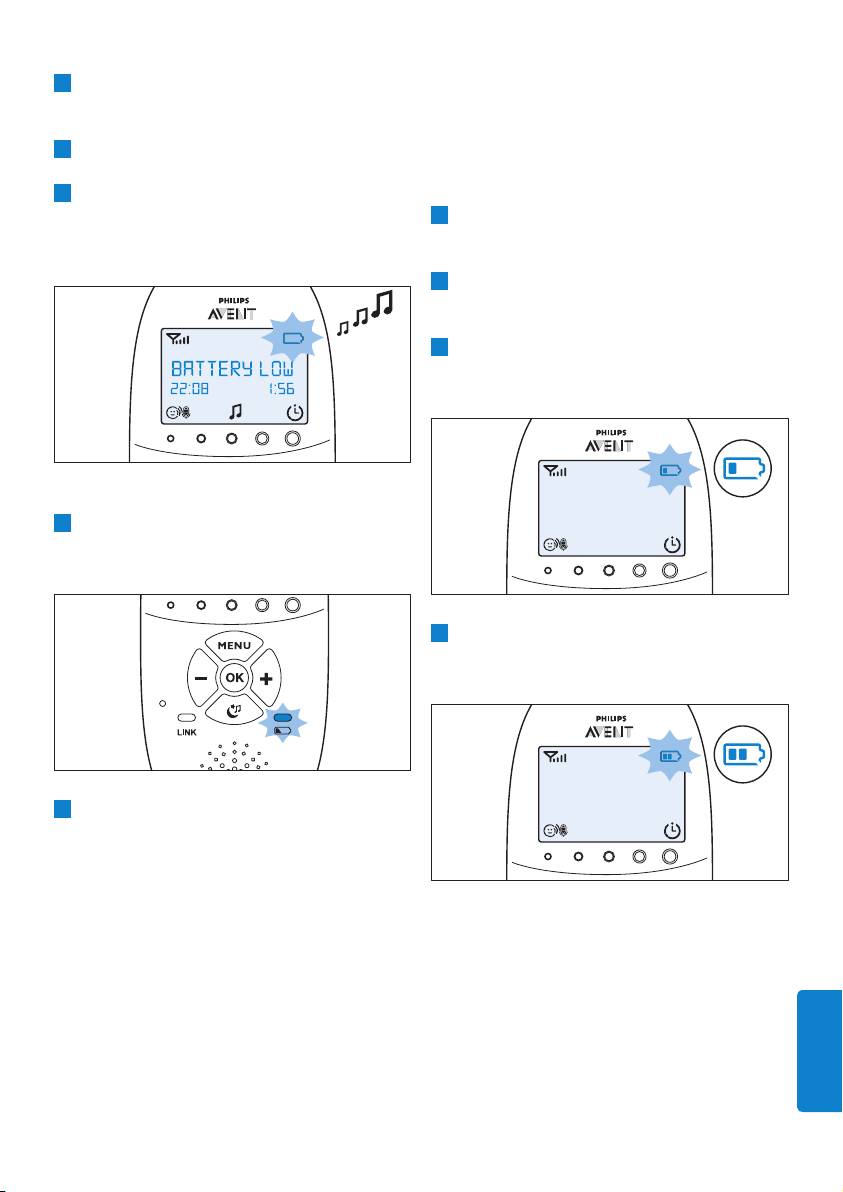 PHILIPS
AVENT
BATTERY LOW
22:08
1:56

MENU
OK
LINK

PHILIPS
AVENT

PHILIPS
AVENT