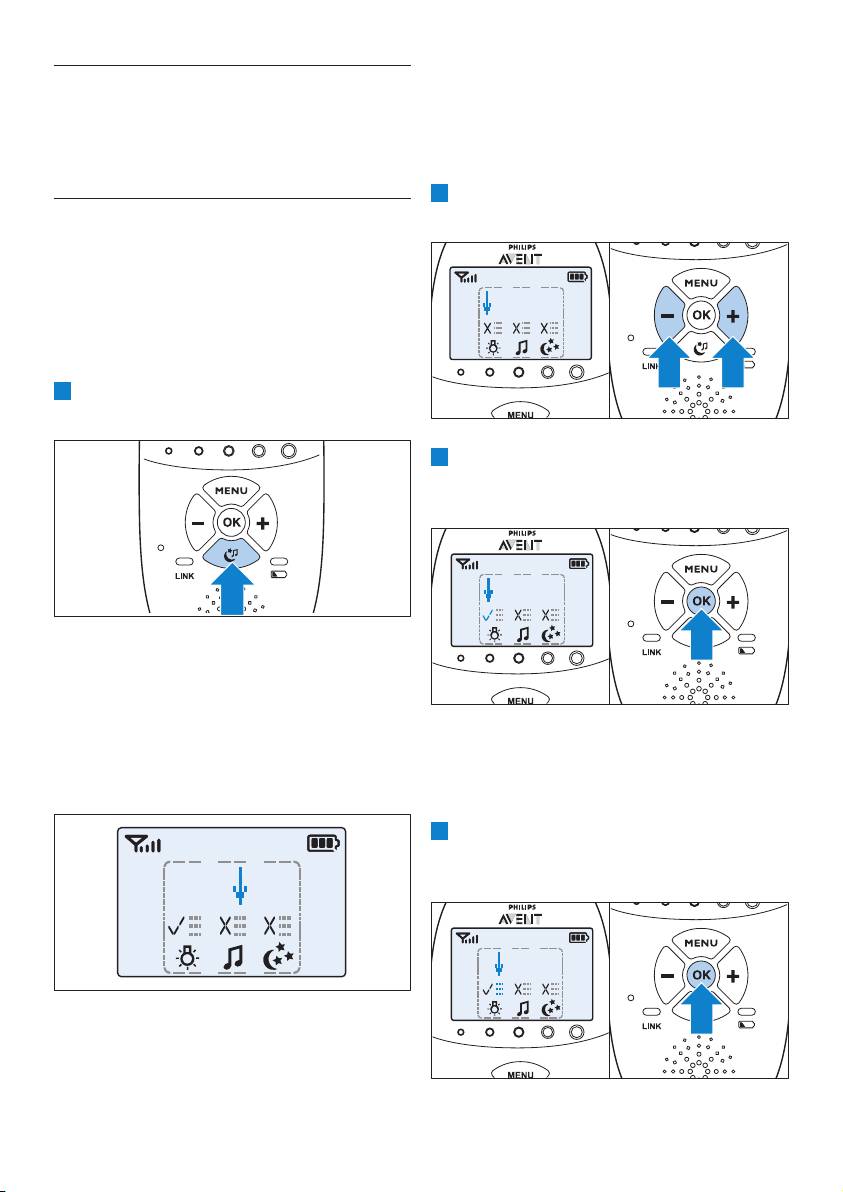 PHILIPS
AVENT

MENU

OK

LINK

MENU

MENU

OK

LINK

PHILIPS
AVENT

MENU

OK

LINK

MENU

PHILIPS
AVENT

MENU

OK

LINK

MENU