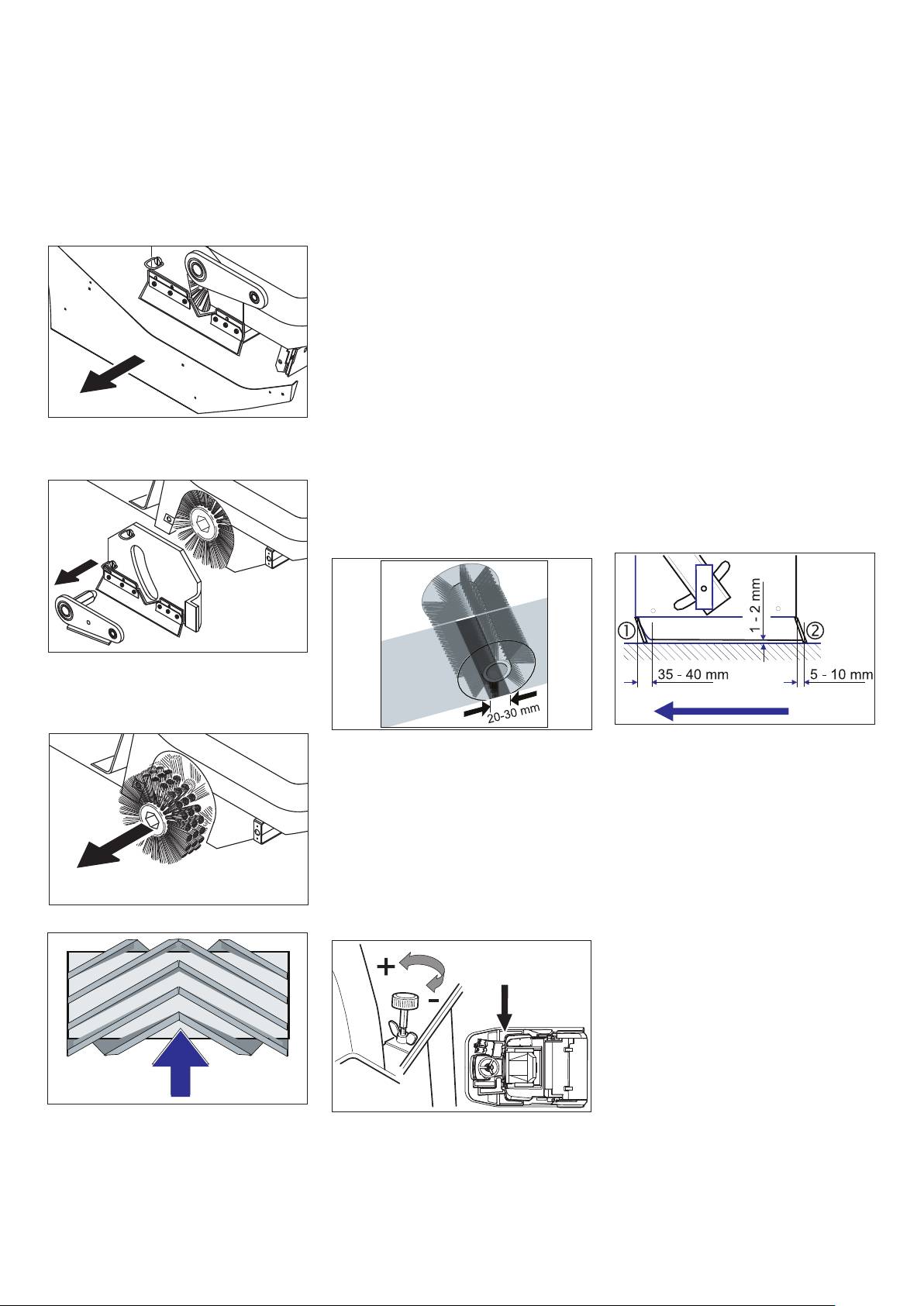 20-30 mm

1 - 2 mm

①

②

35 - 40 mm

5 - 10 mm

+

-