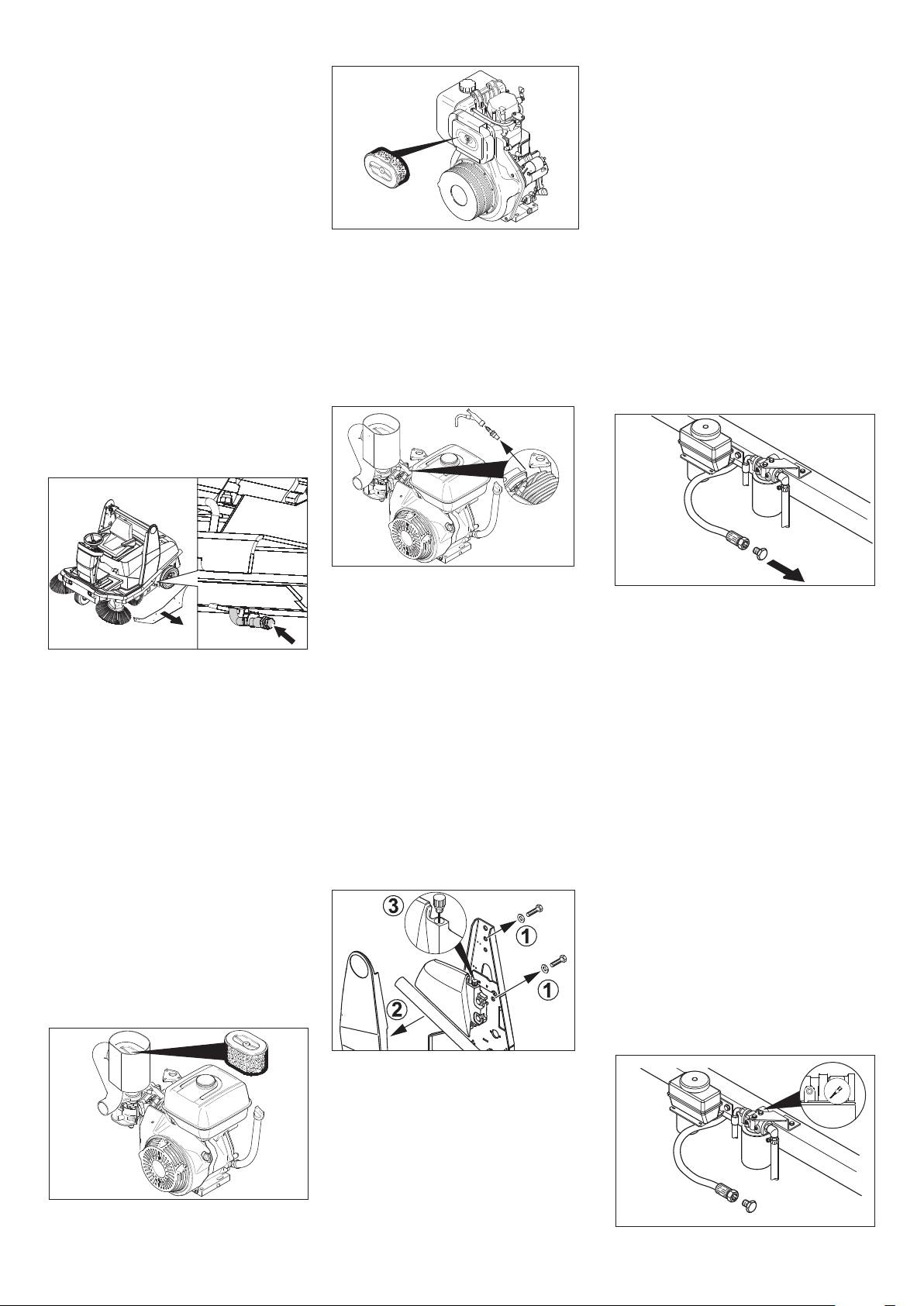 3

1

1

2