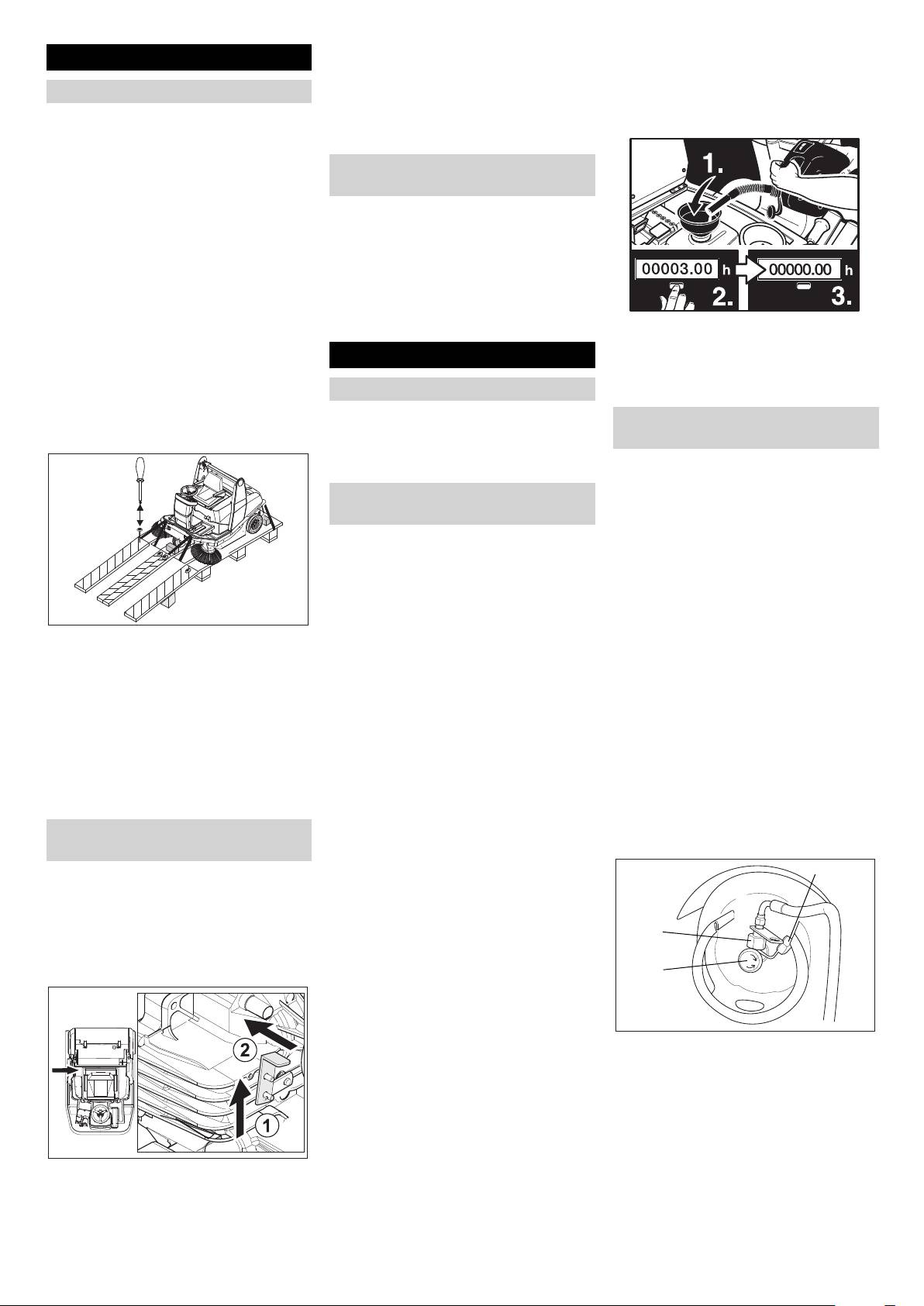 1.

00003.00 h

00000.00 h

2.

3.

2

1