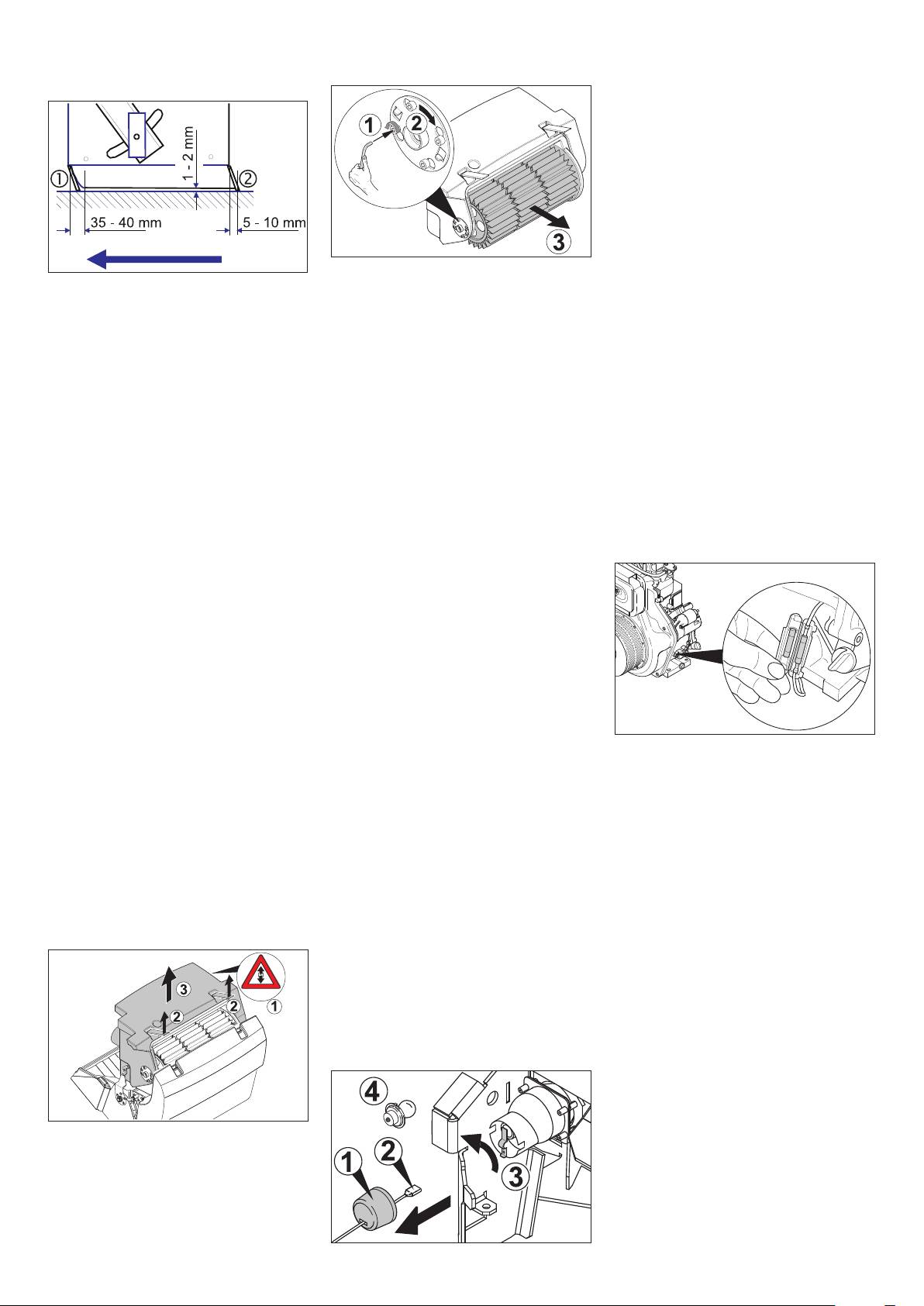 1 - 2 mm
①
②
35 - 40 mm
5 - 10 mm

1
2
3

3
2
2
1

4
1
2
3