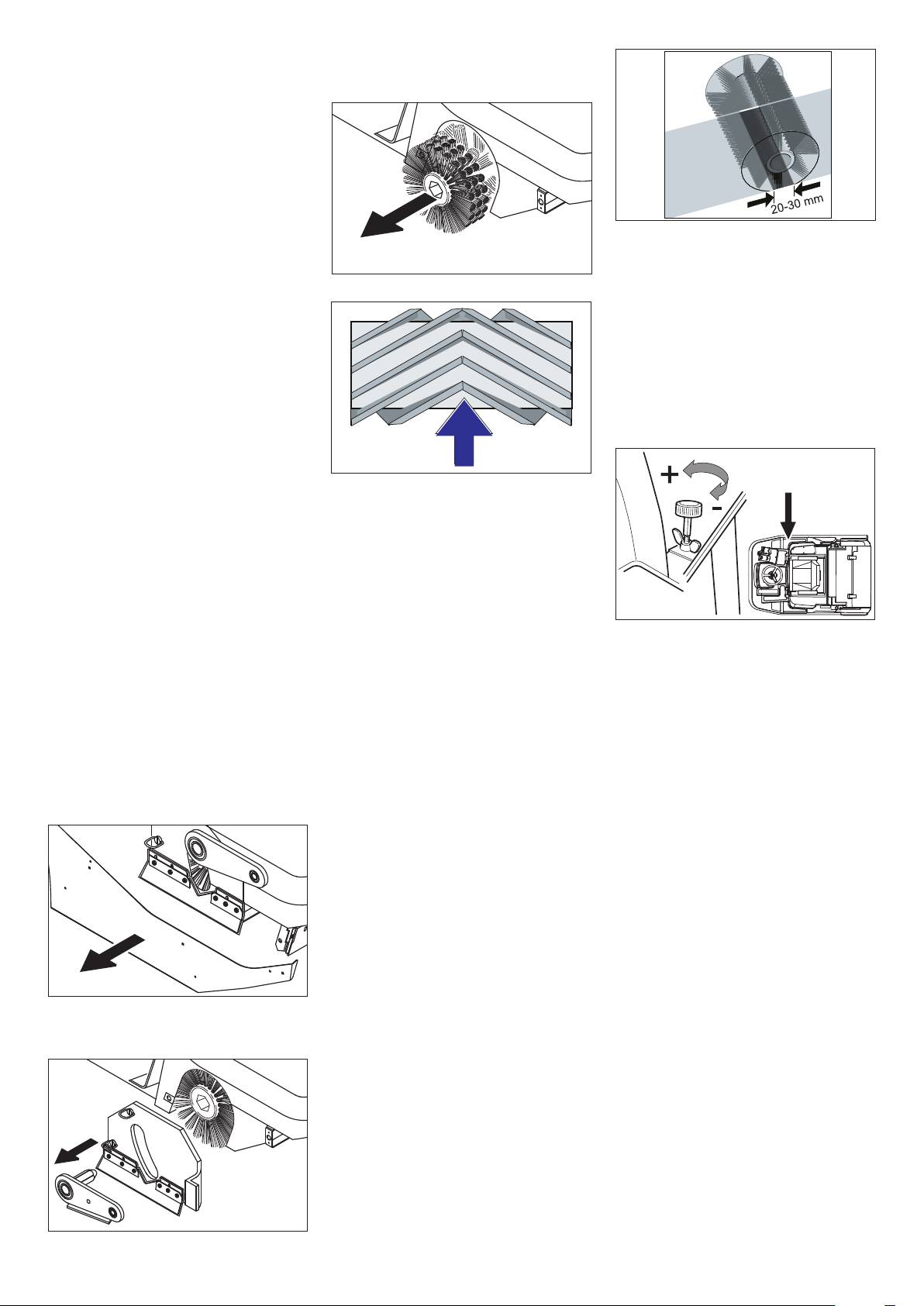 20-30 mm

+

-