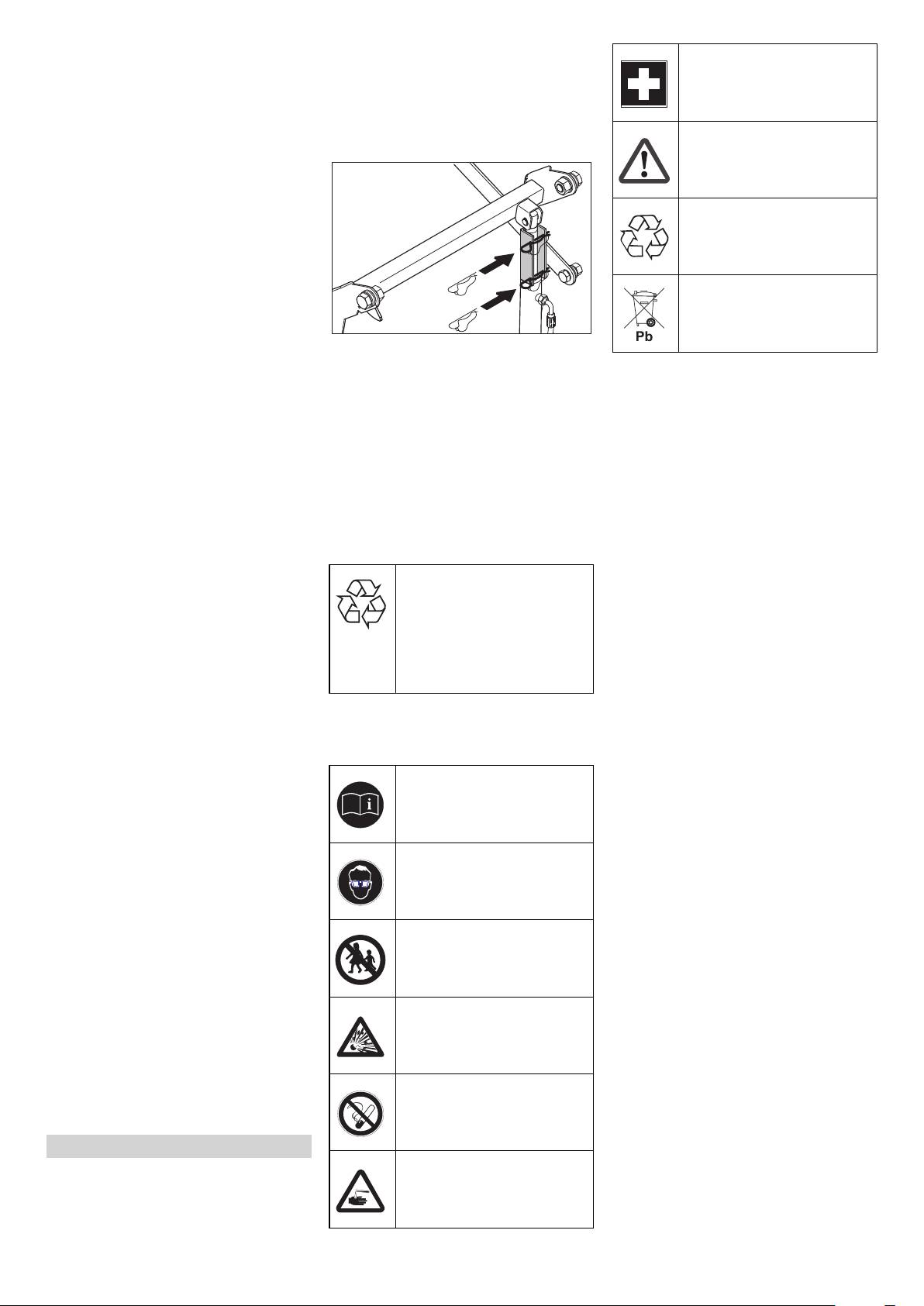 Pb