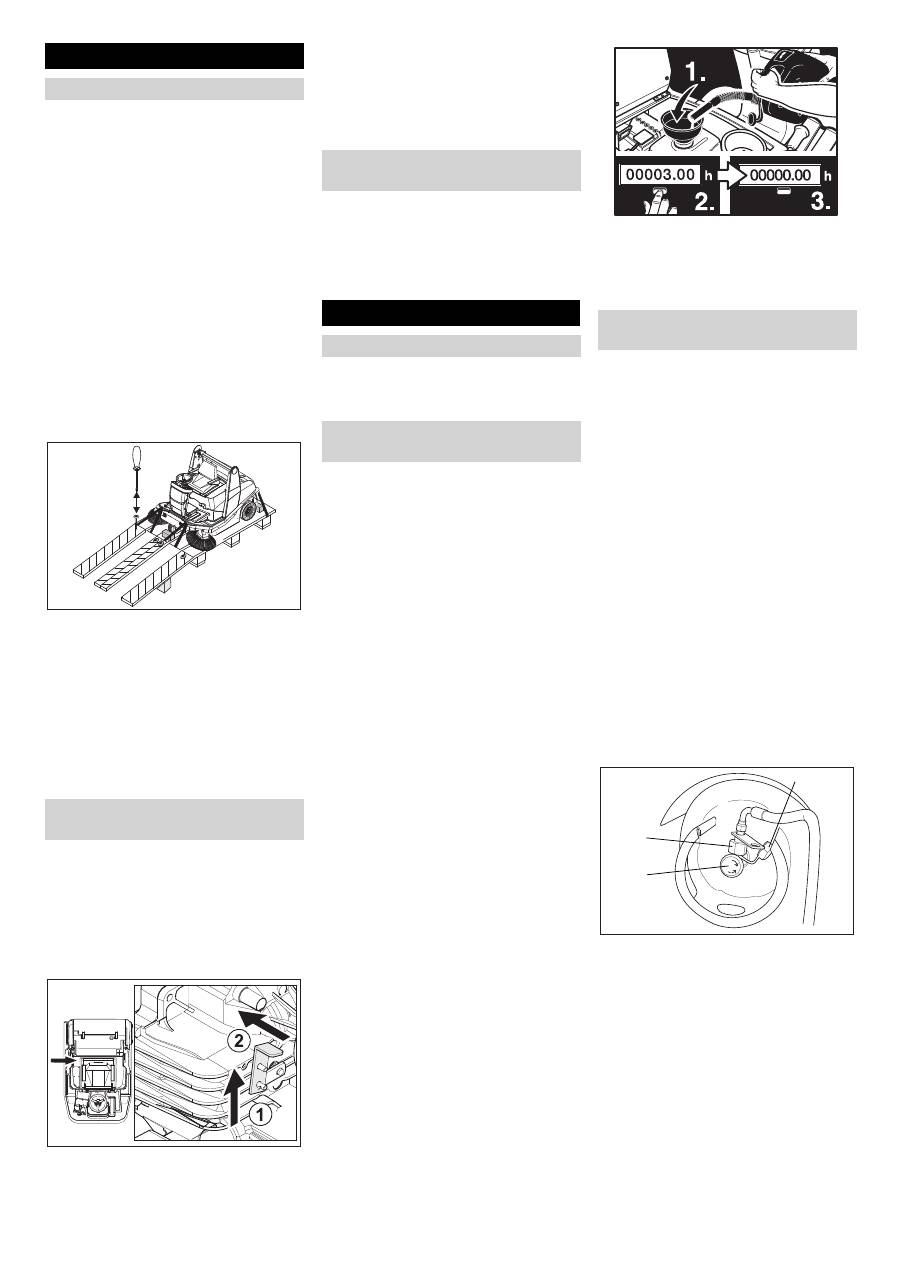 1.

00003.00 h

00000.00 h

2.

3.

2

1