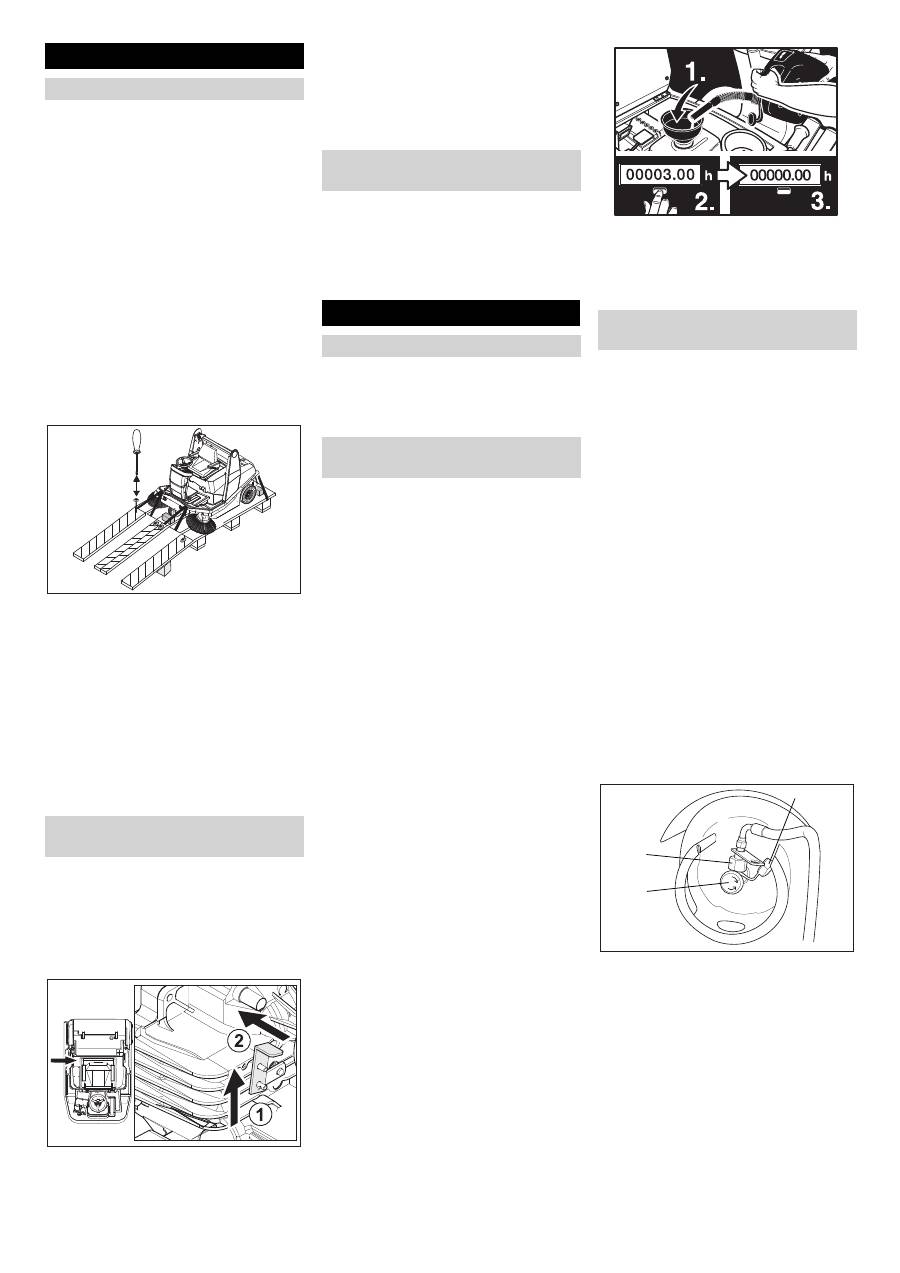 1.

00003.00 h

00000.00 h

2.

3.

2

1