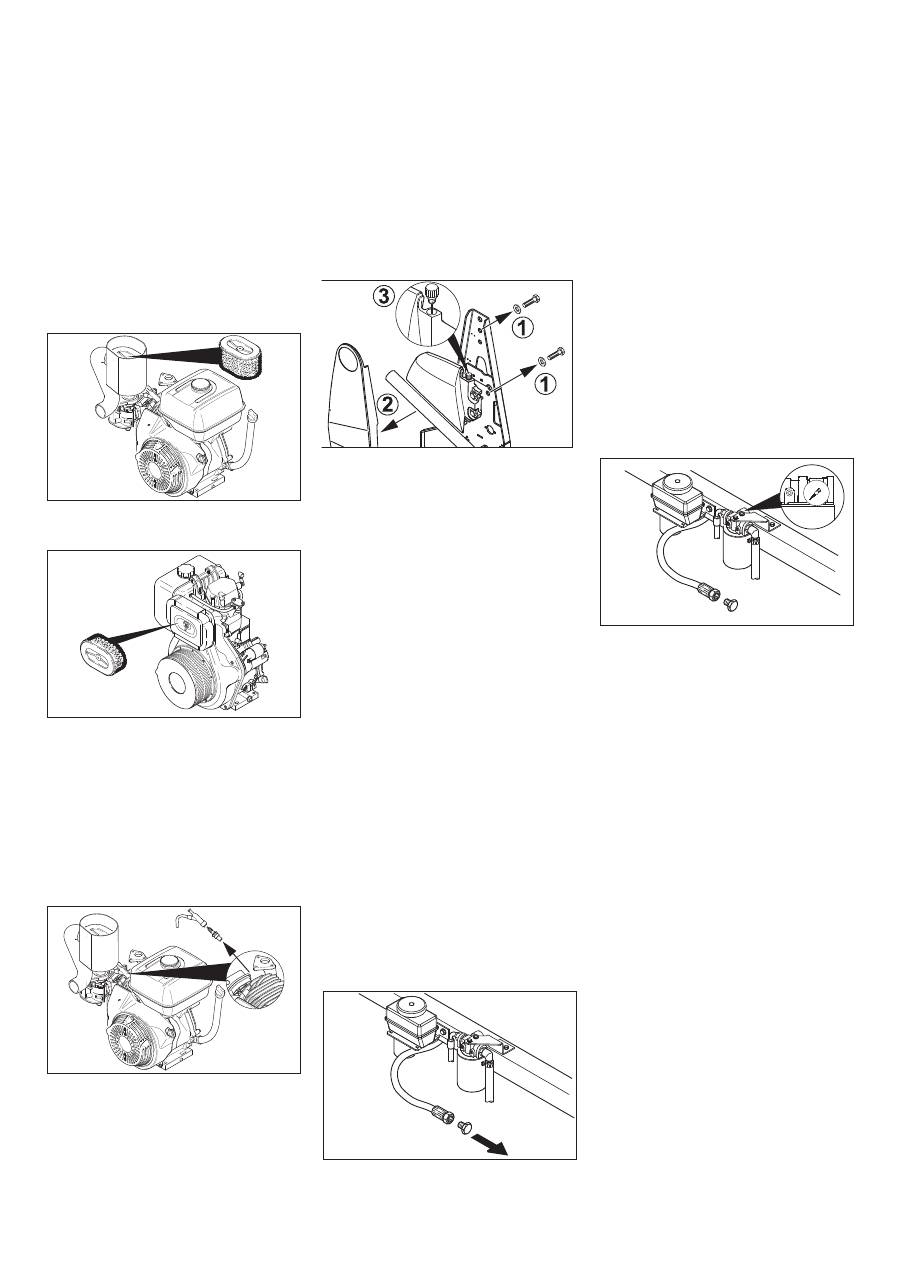 3

1

1

2