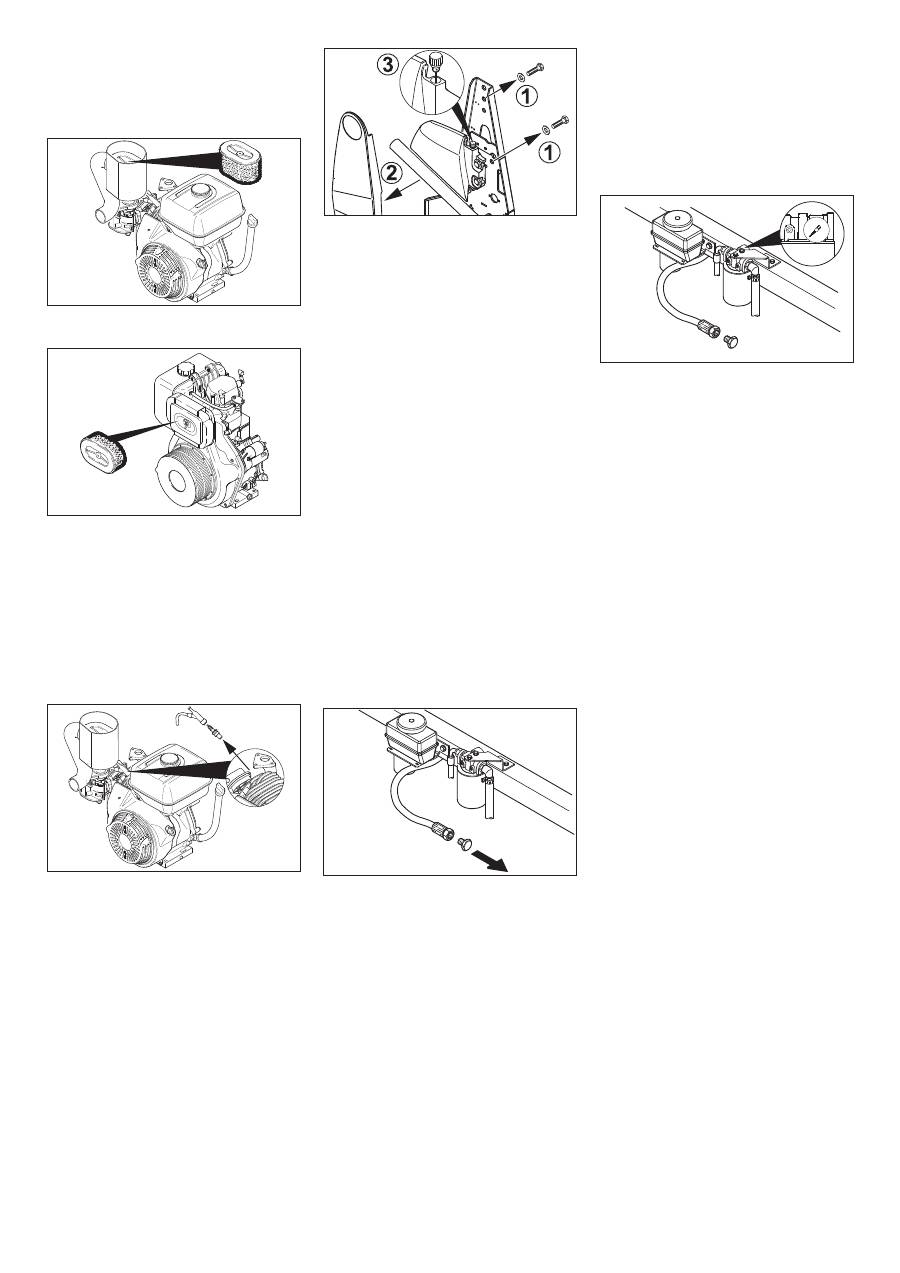 3
1
1
2