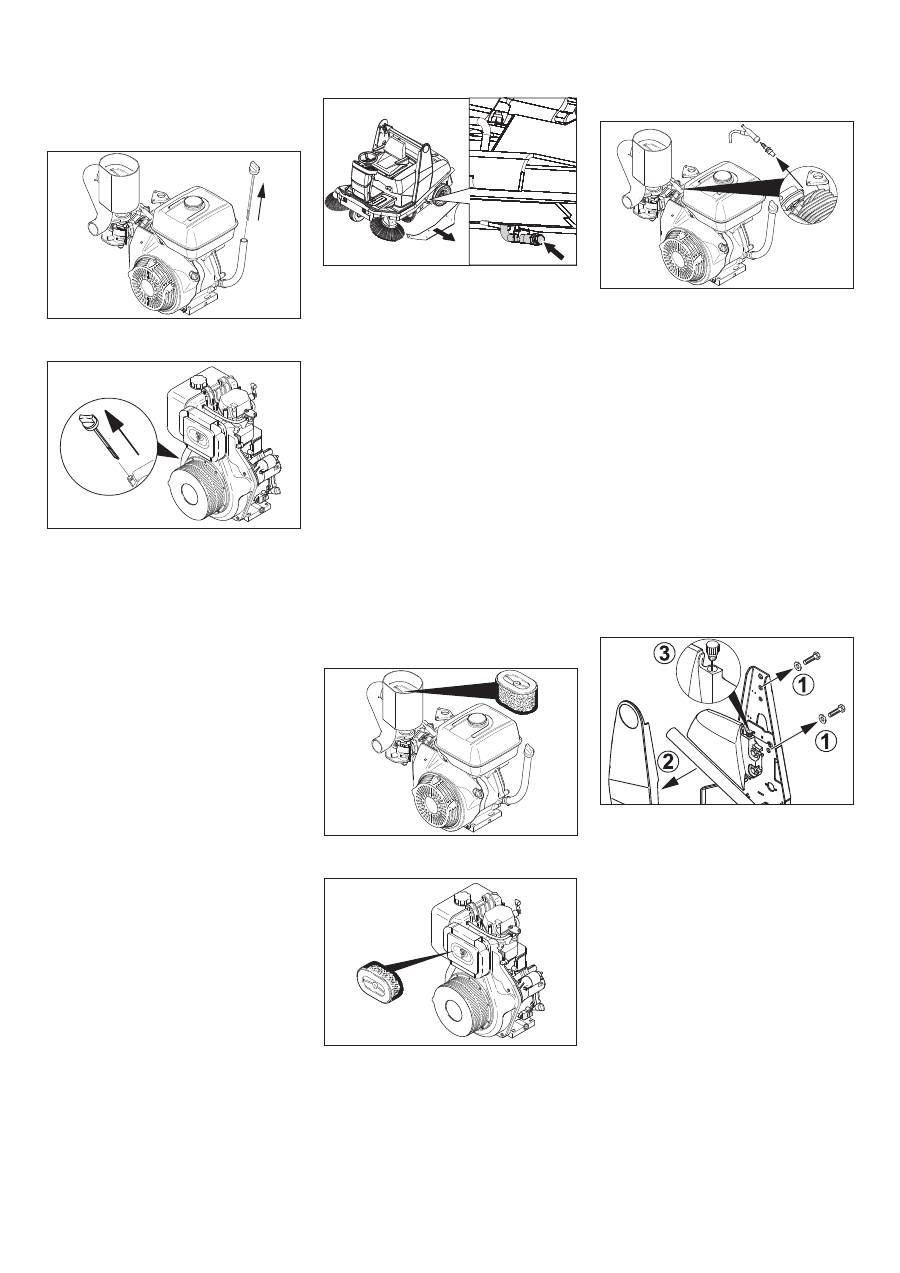 3
1
1
2