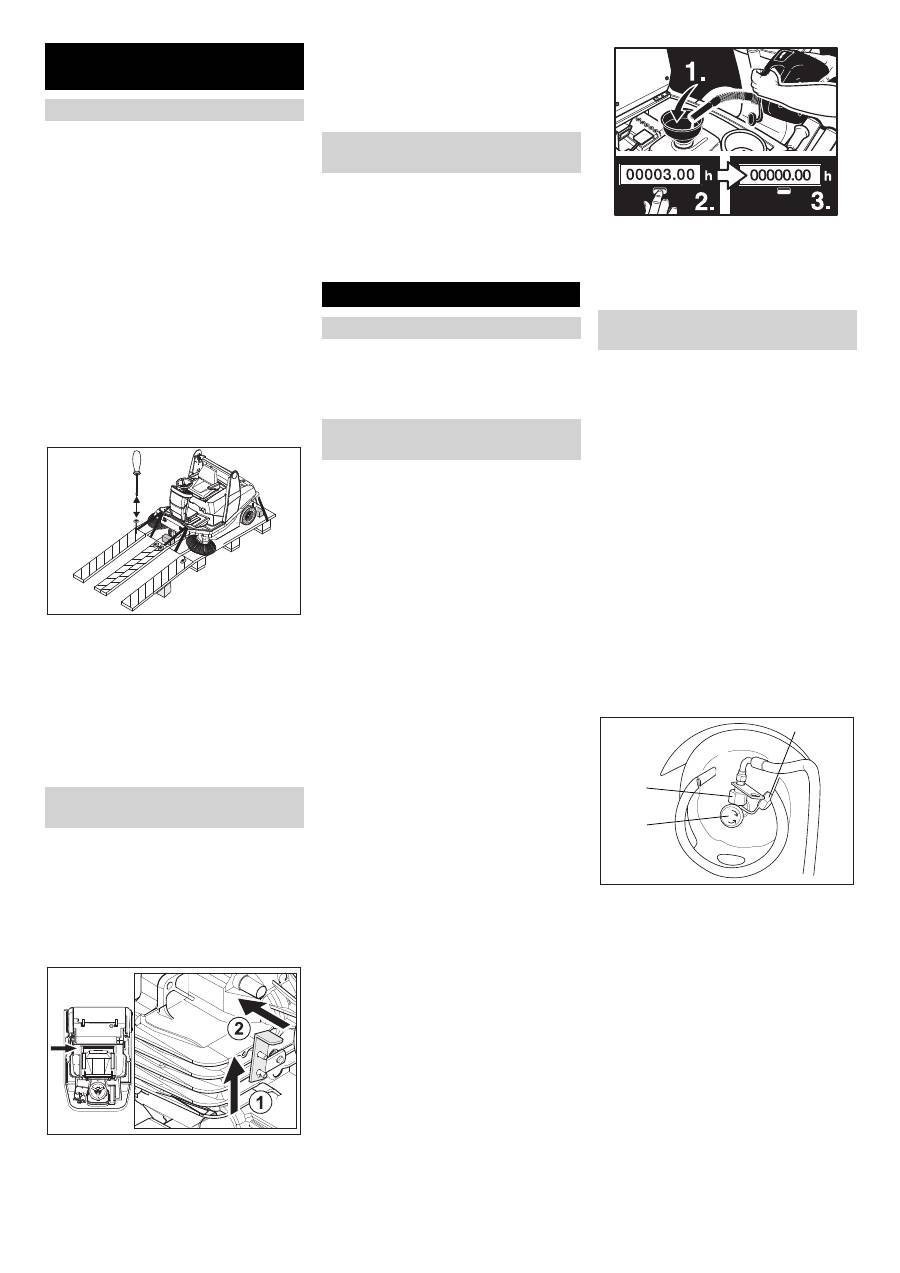 1.

00003.00 h

00000.00 h

2.

3.

2

1