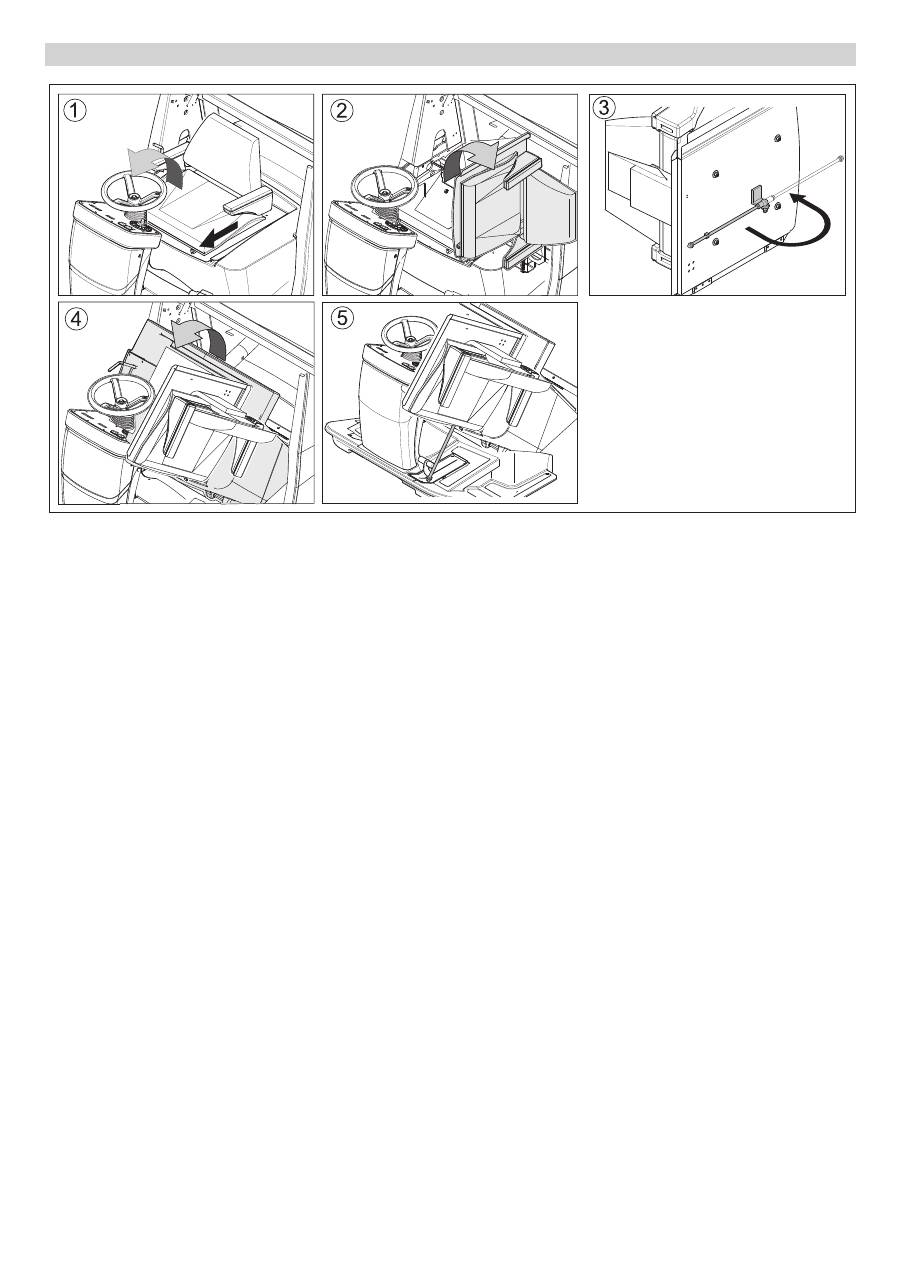 1

2

3

4

5