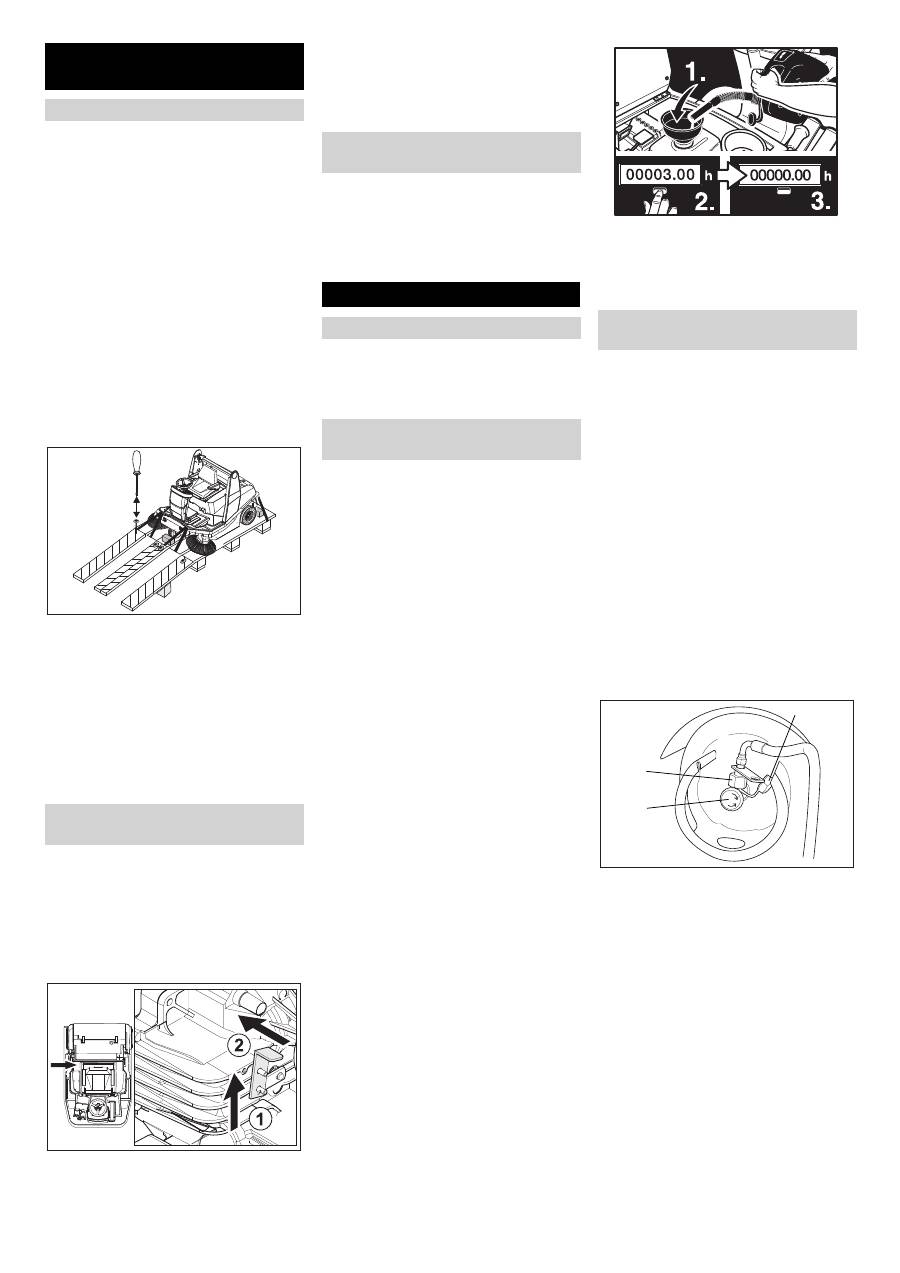 1.

00003.00 h

00000.00 h

2.

3.

2

1