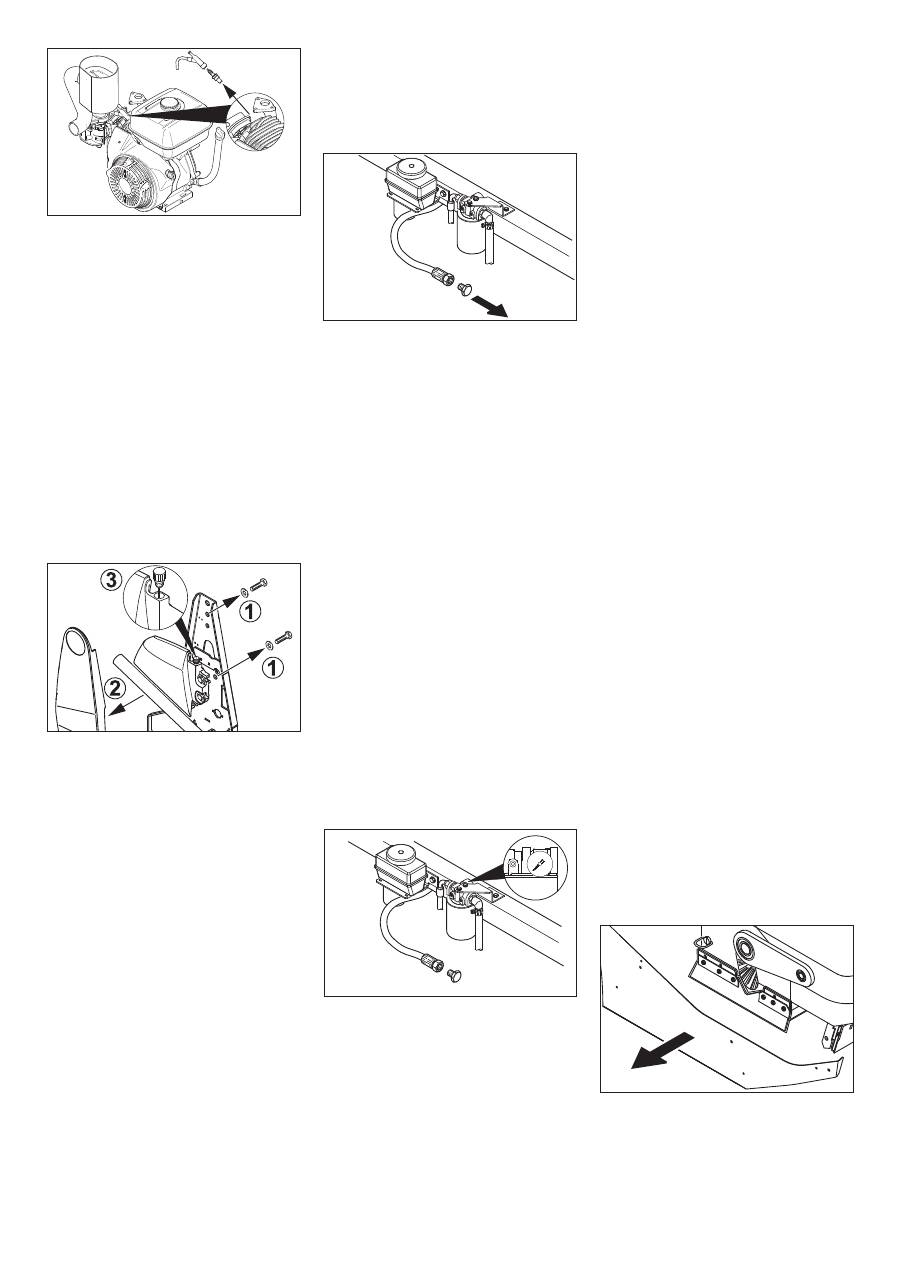 3
1
1
2