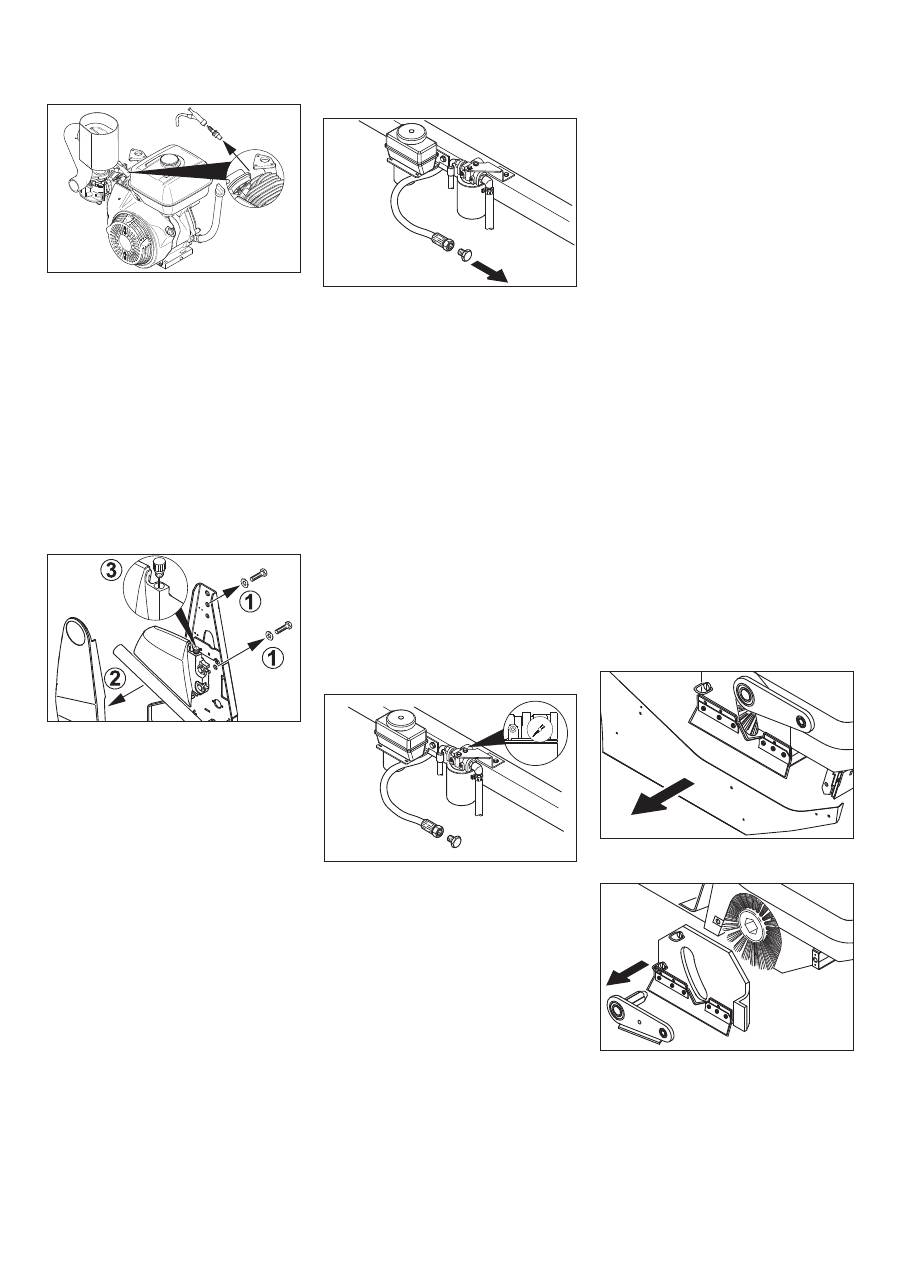 3

1

1

2