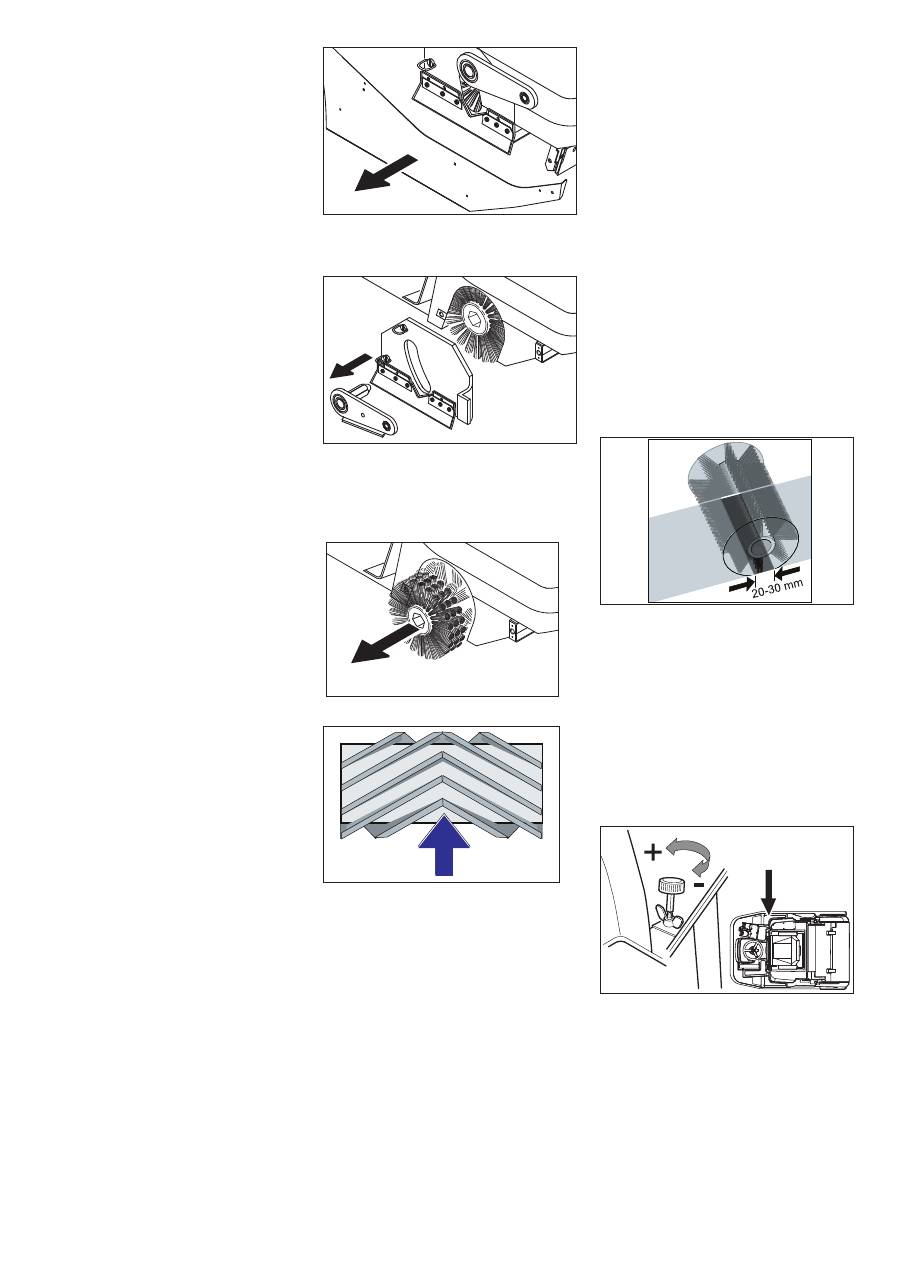 20-30 mm

+
-