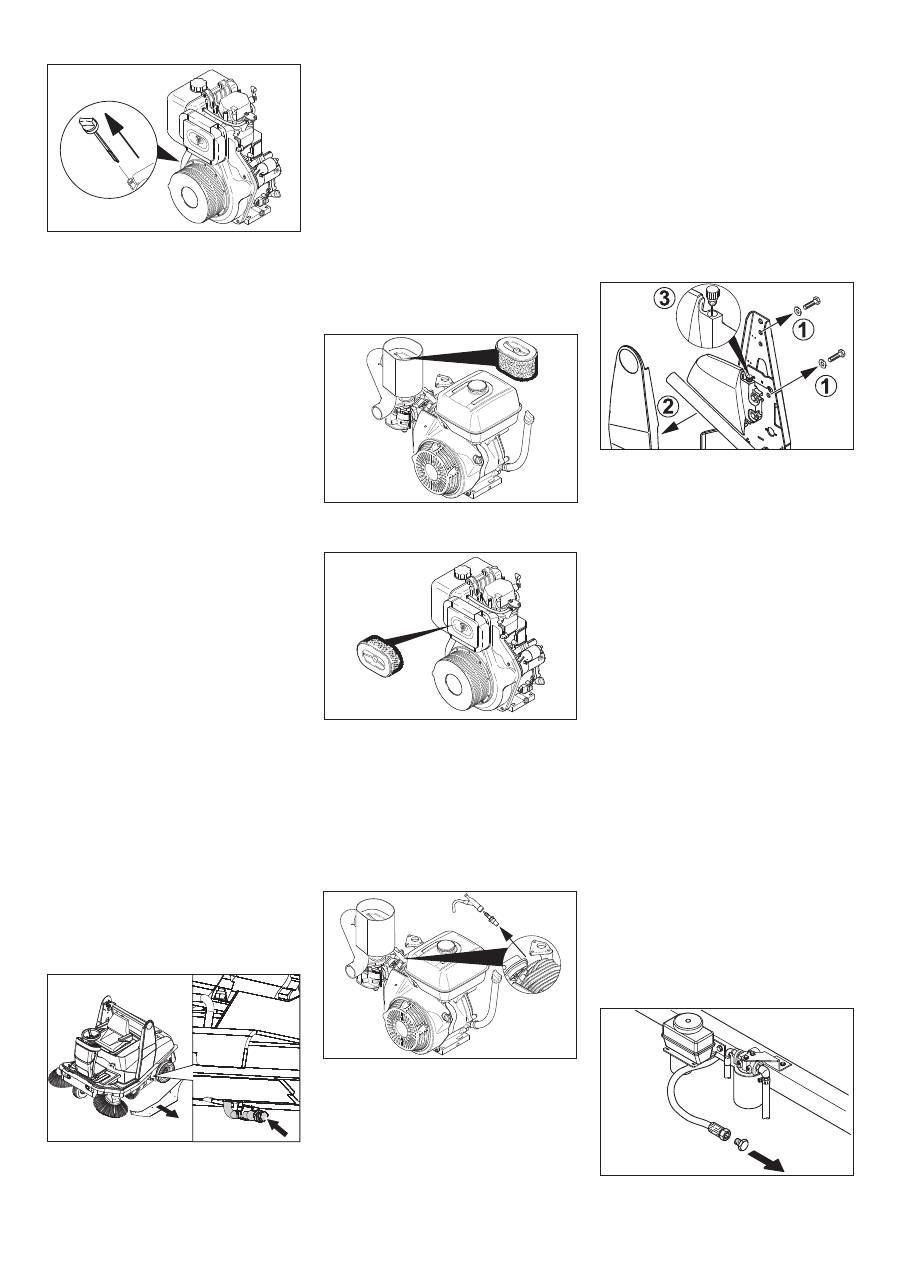 3
1
1
2