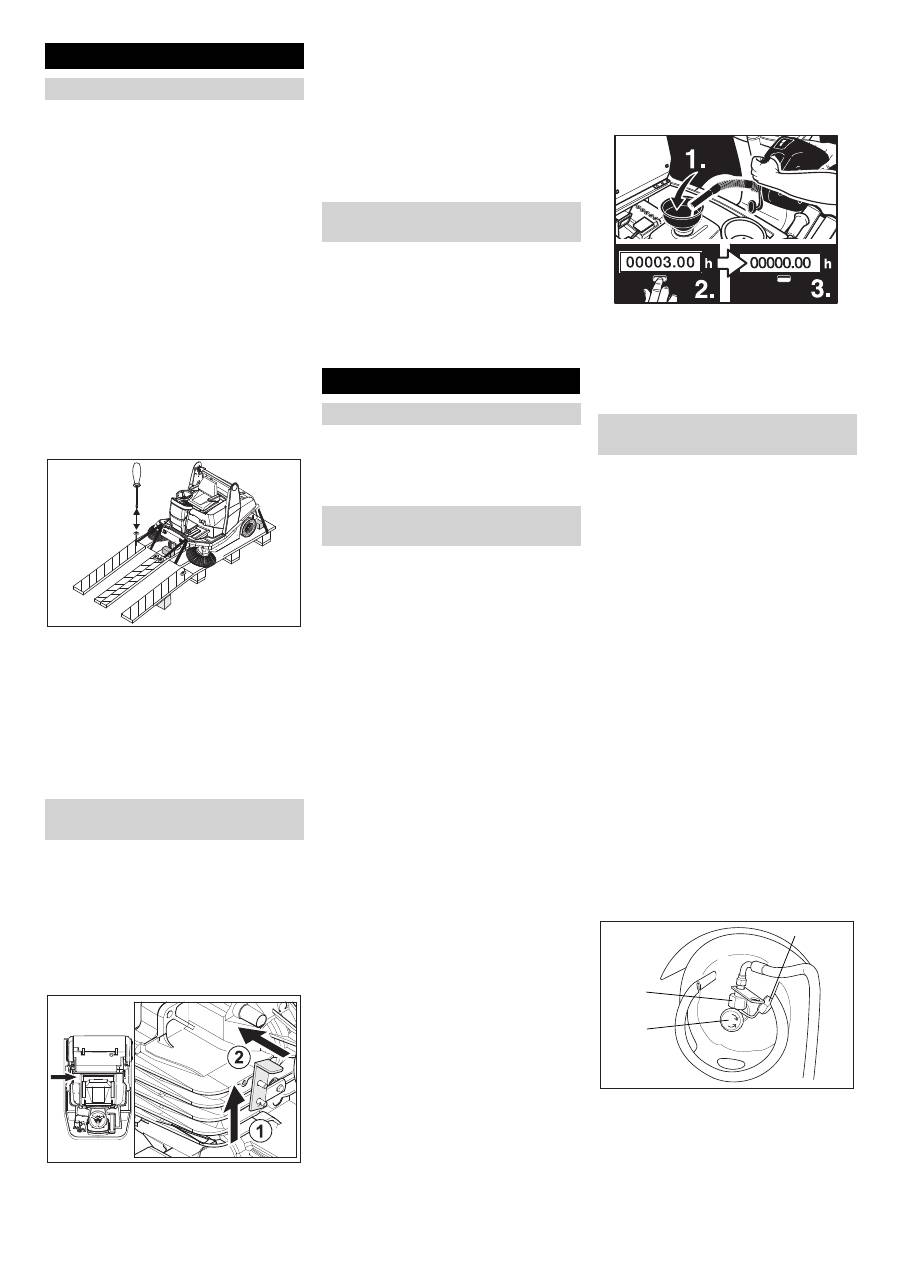 1.

00003.00 h

00000.00 h

2.

3.

2

1