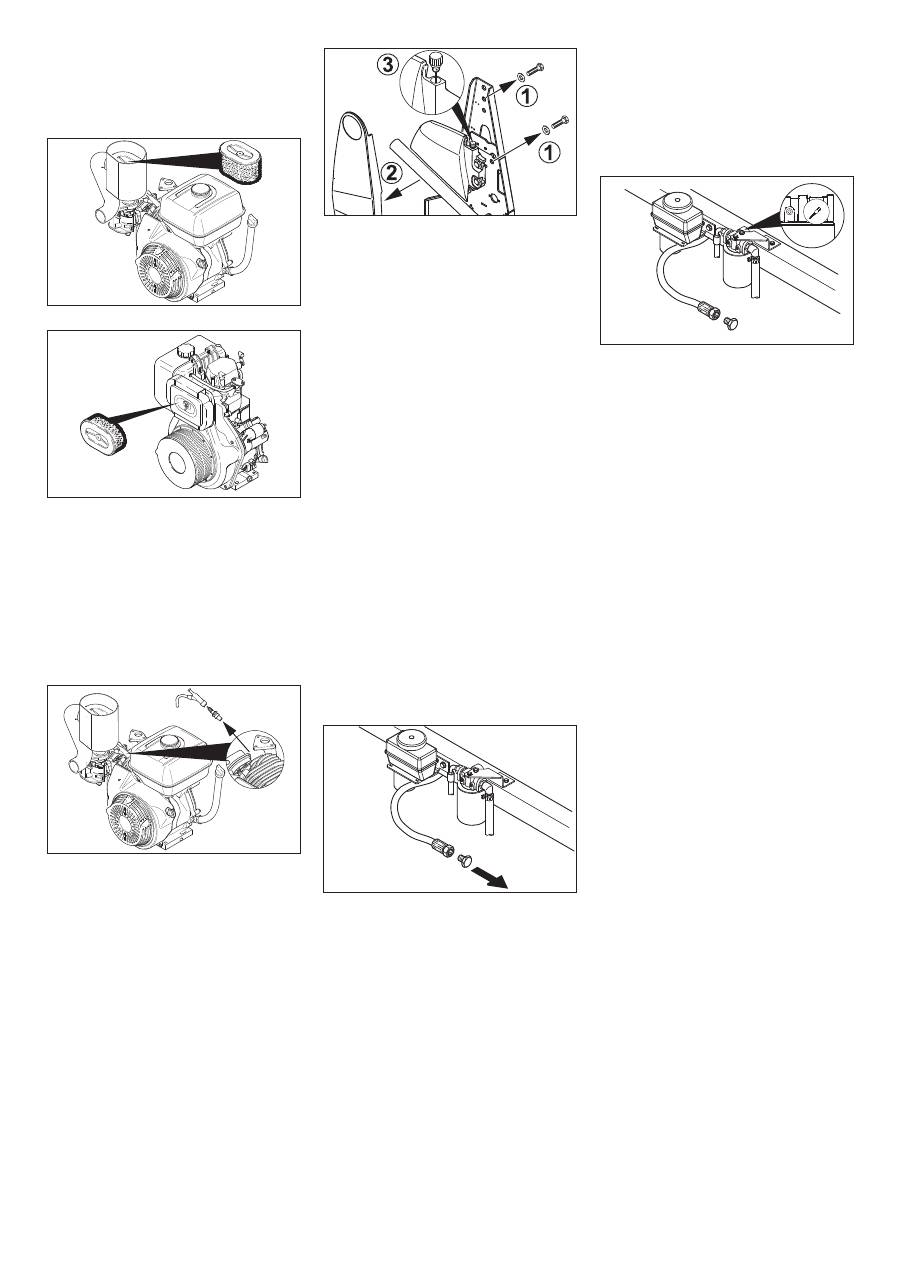 3
1
1
2