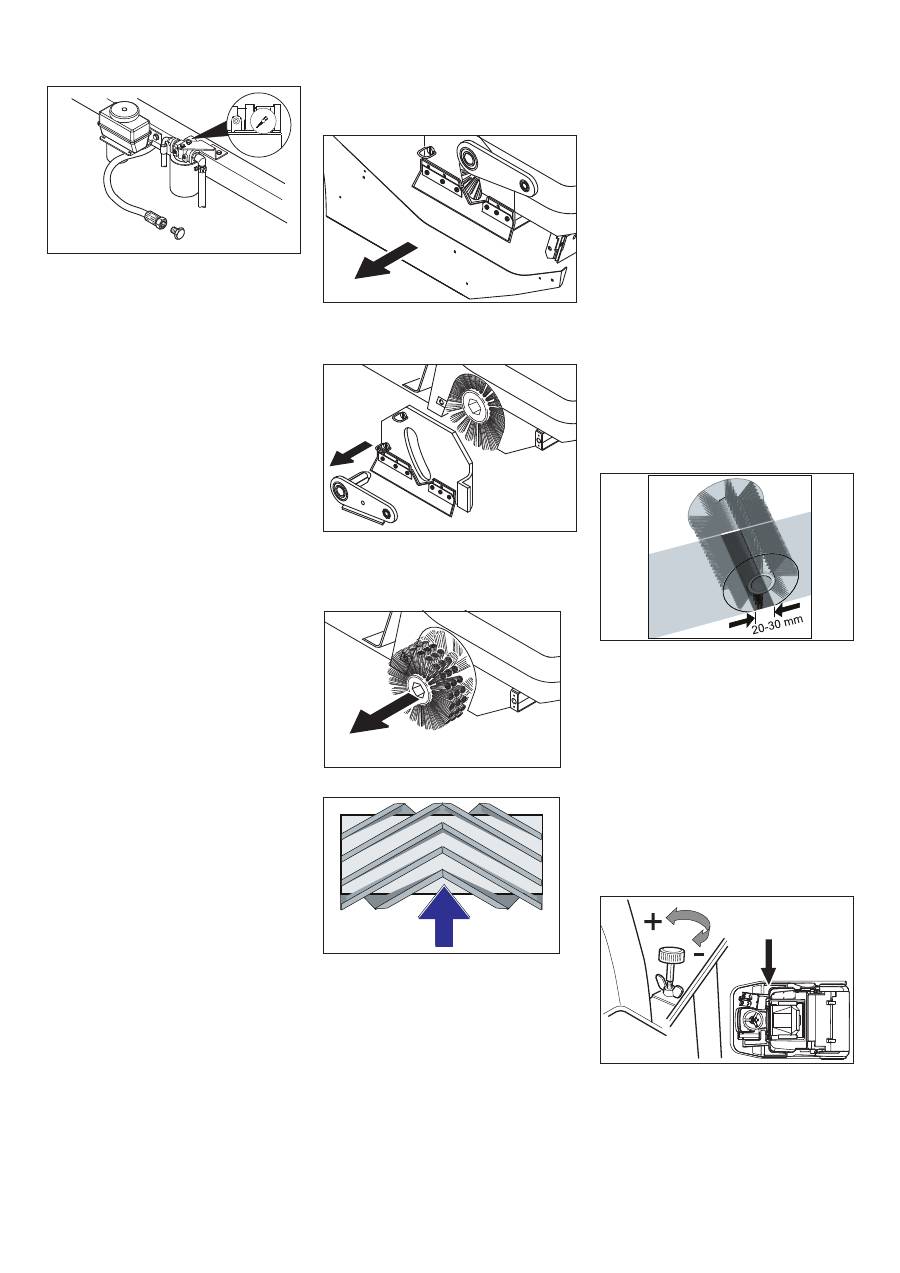 20-30 mm

+

-