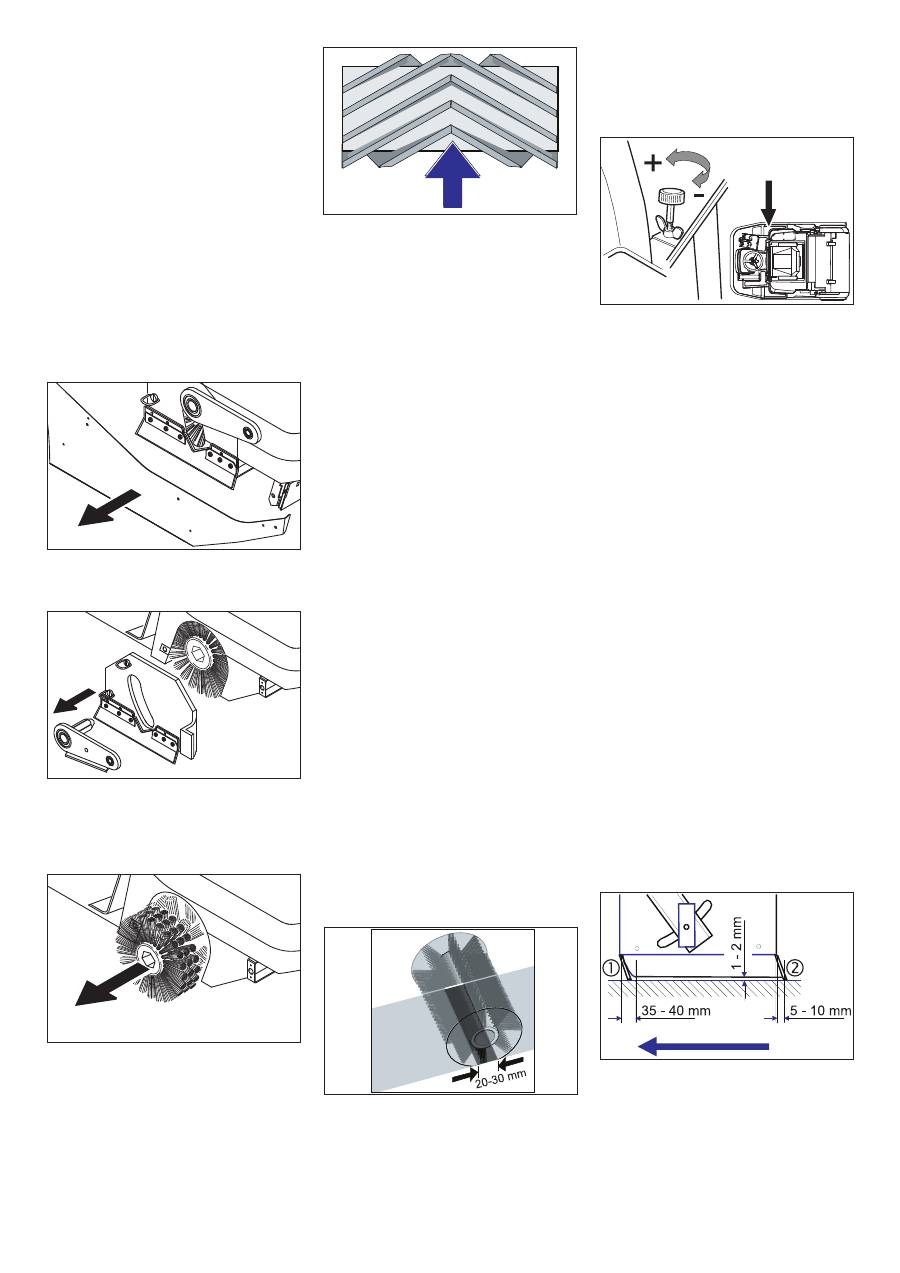 +

-

20-30 mm

1 - 2 mm

①

②

35 - 40 mm

5 - 10 mm