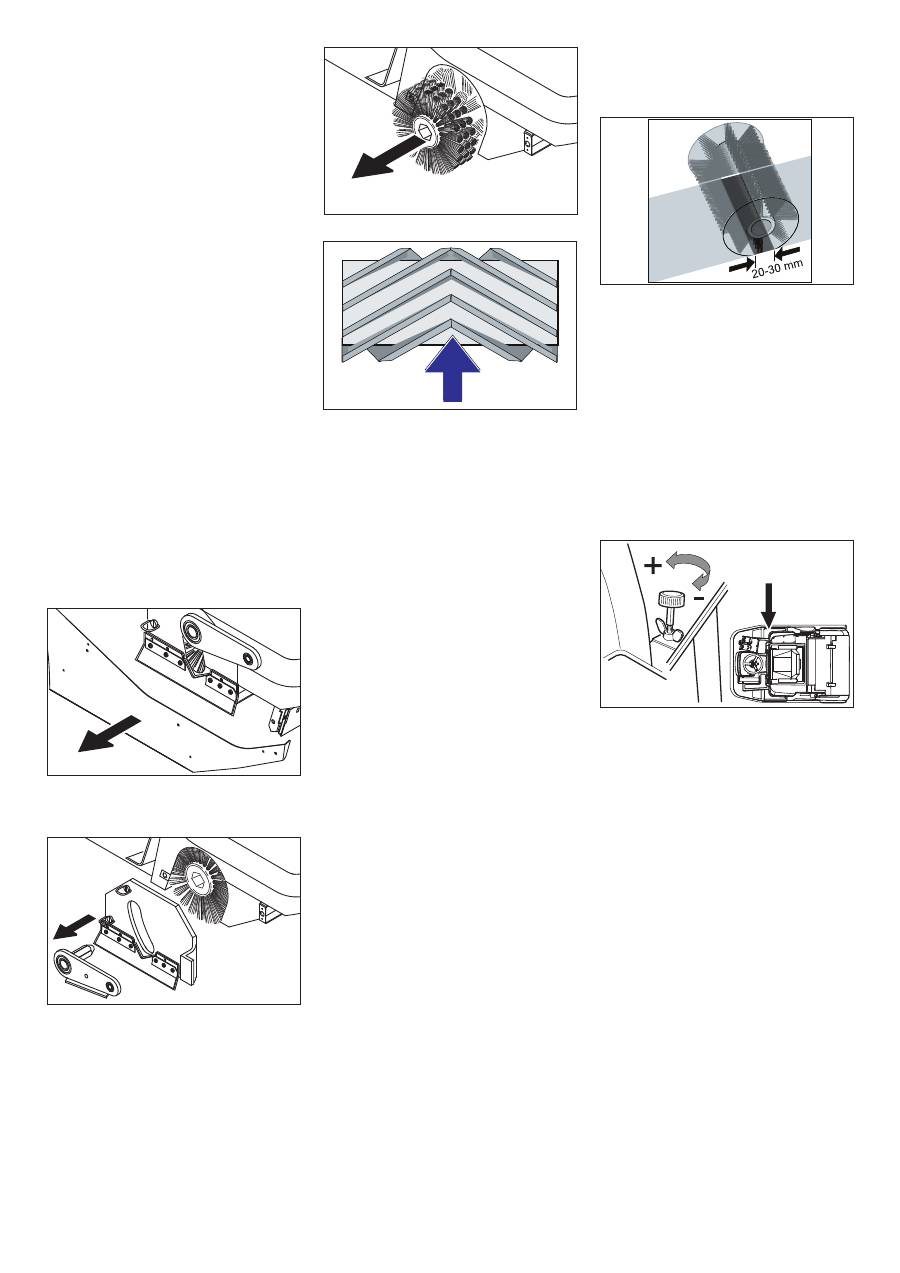 20-30 mm

+

-