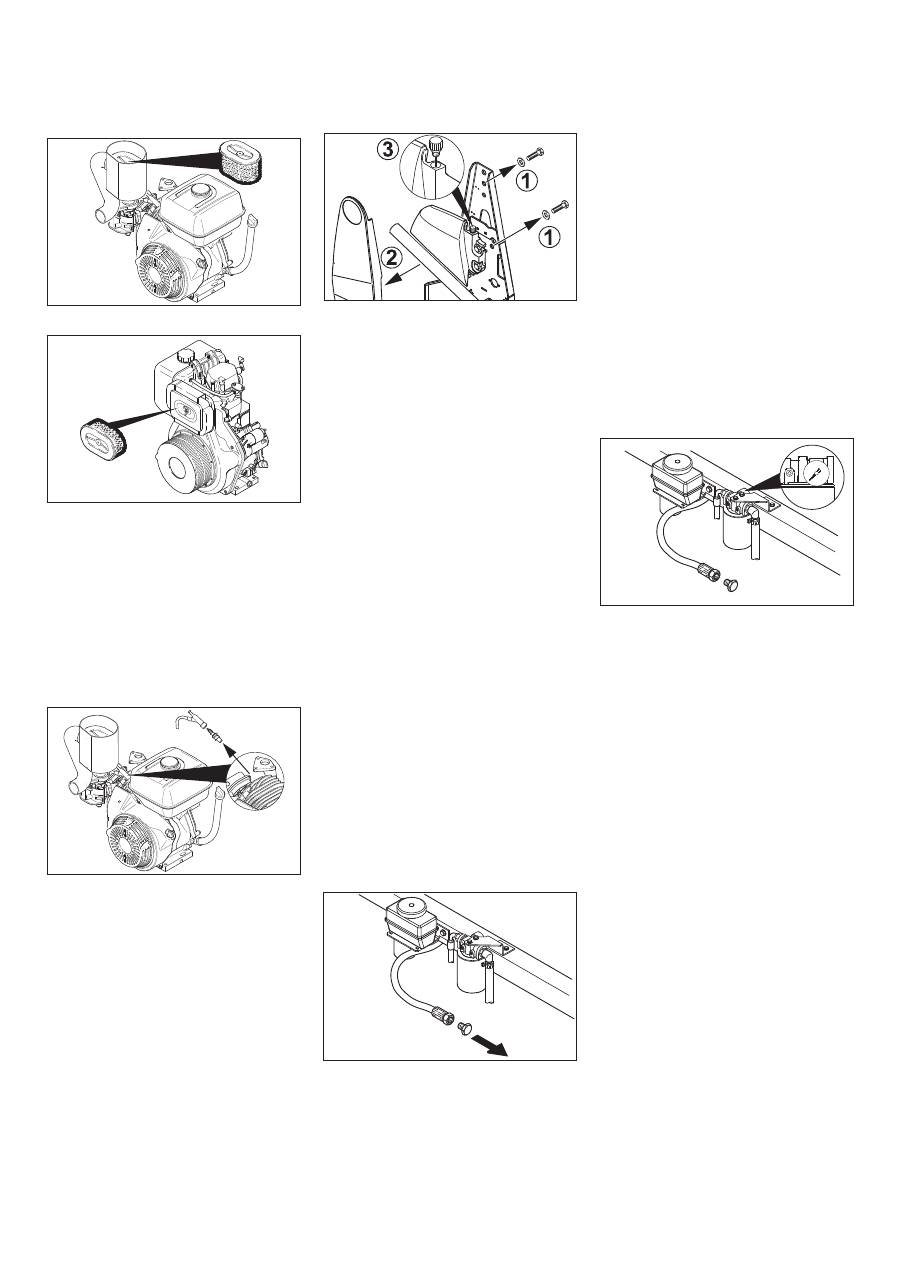 3
1
1
2