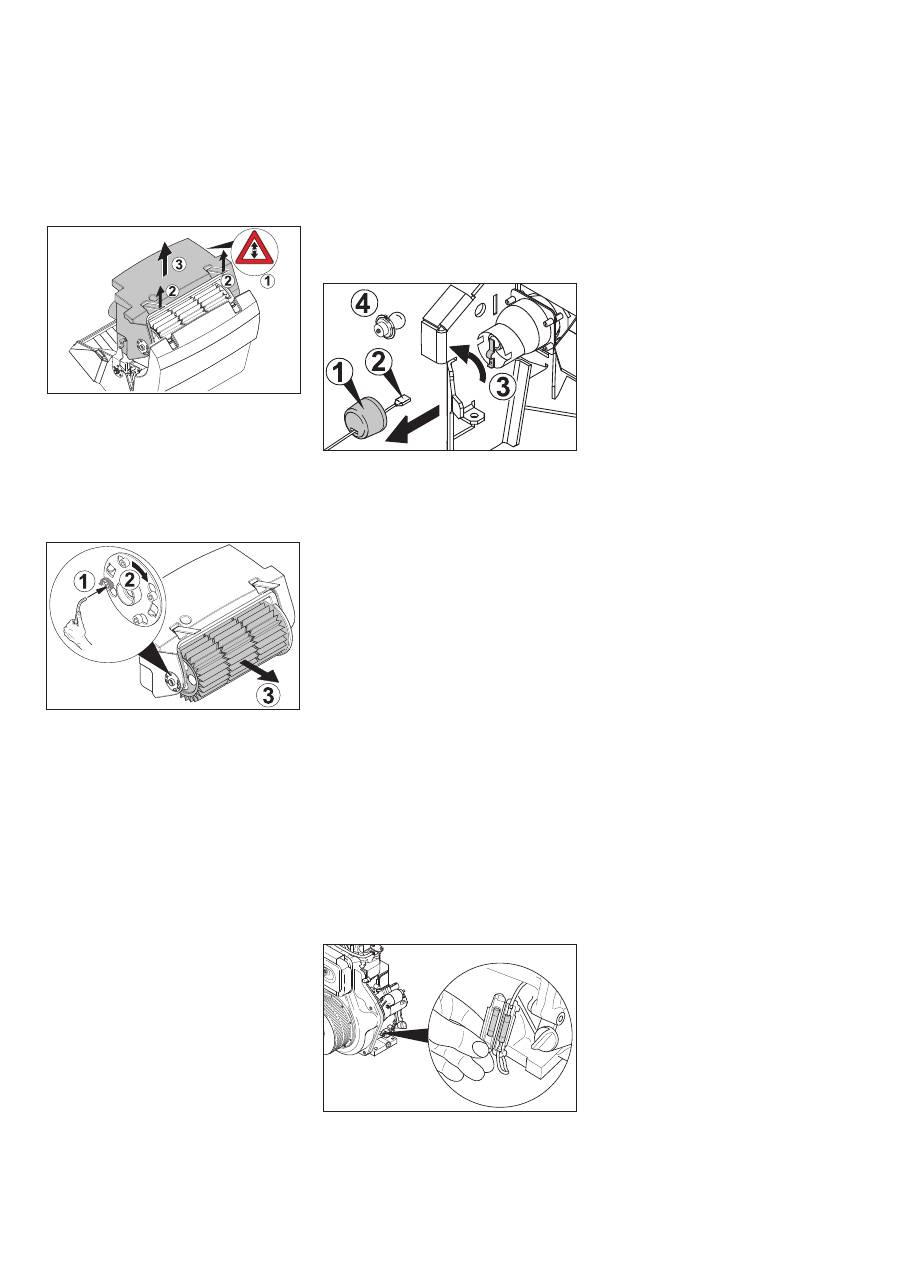 3
2
2
1

4
1
2
3

1
2
3