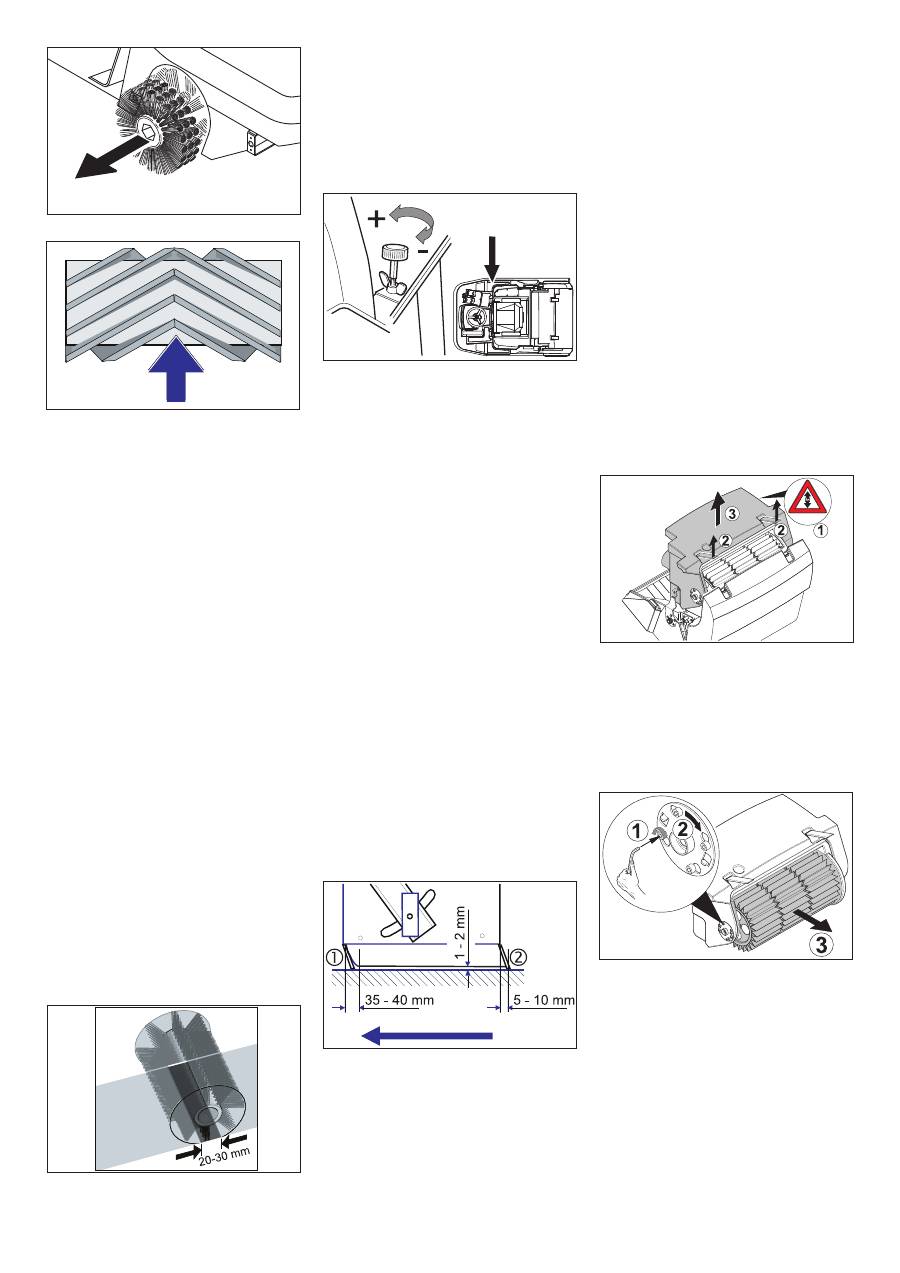 +
-
3
2
2
1
1
2
3
1 - 2 mm
①
②
35 - 40 mm
5 - 10 mm
20-30 mm