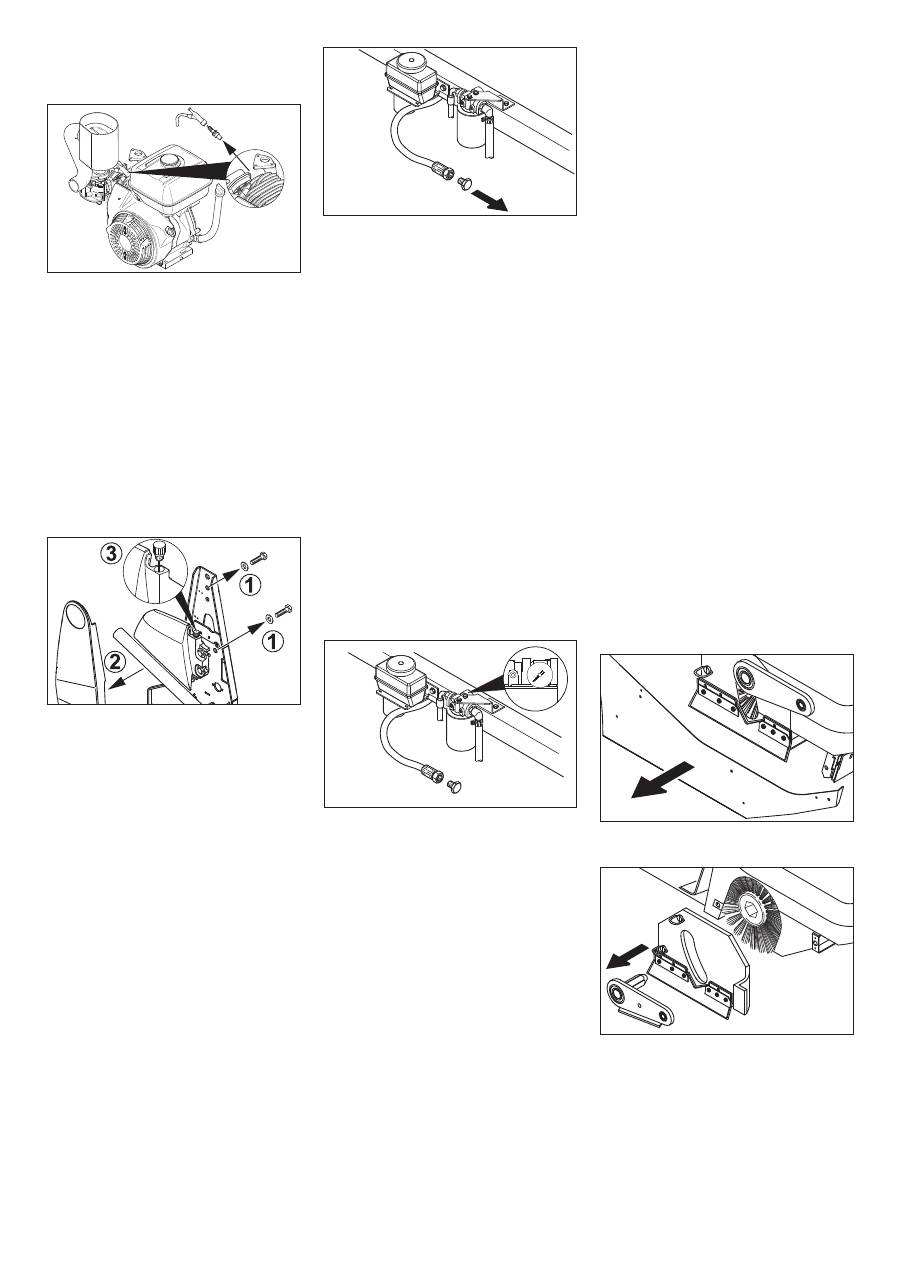 3

1

1

2