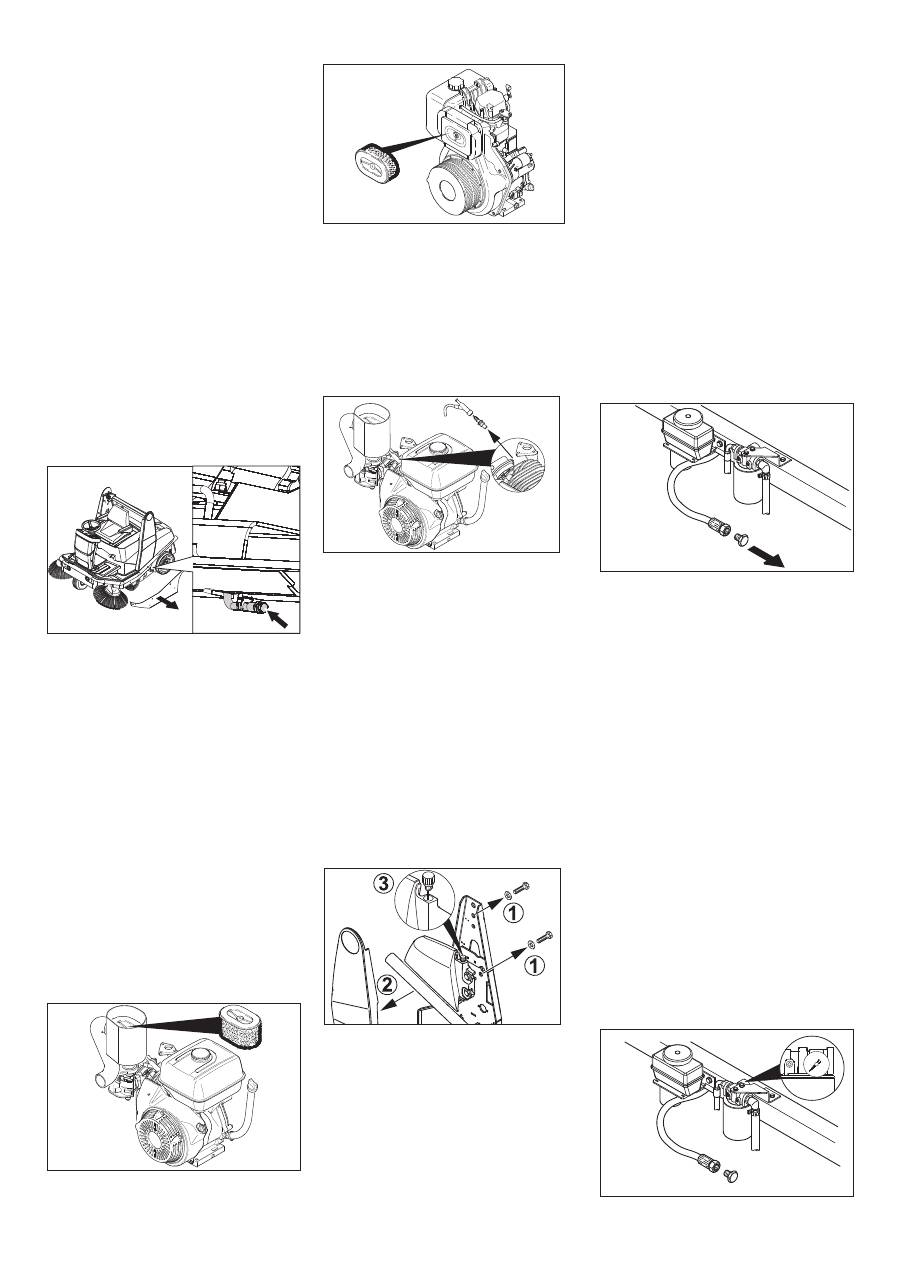 3
1
1
2