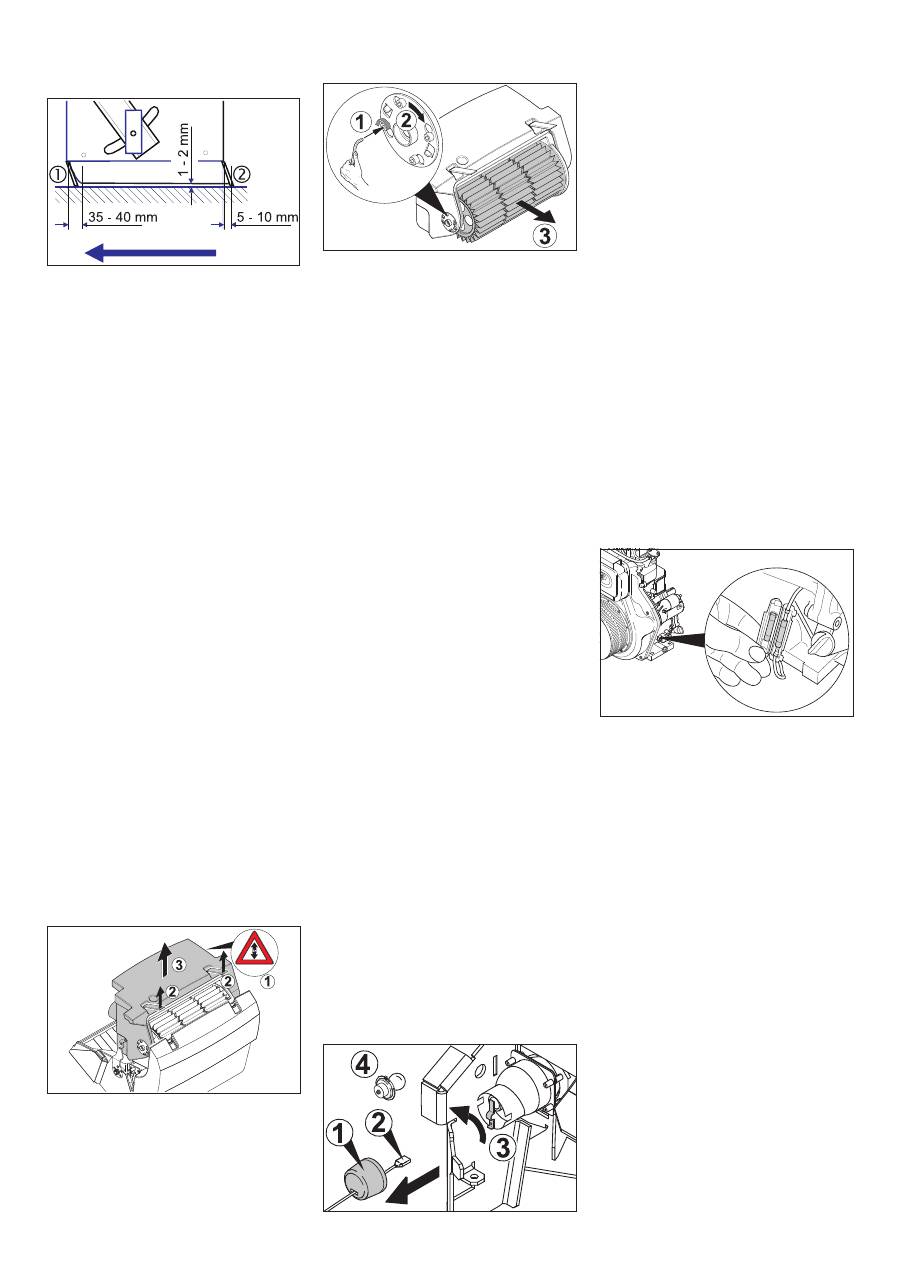 1 - 2 mm
①
②
35 - 40 mm
5 - 10 mm

1
2
3

3
2
2
①

4
1
2
3